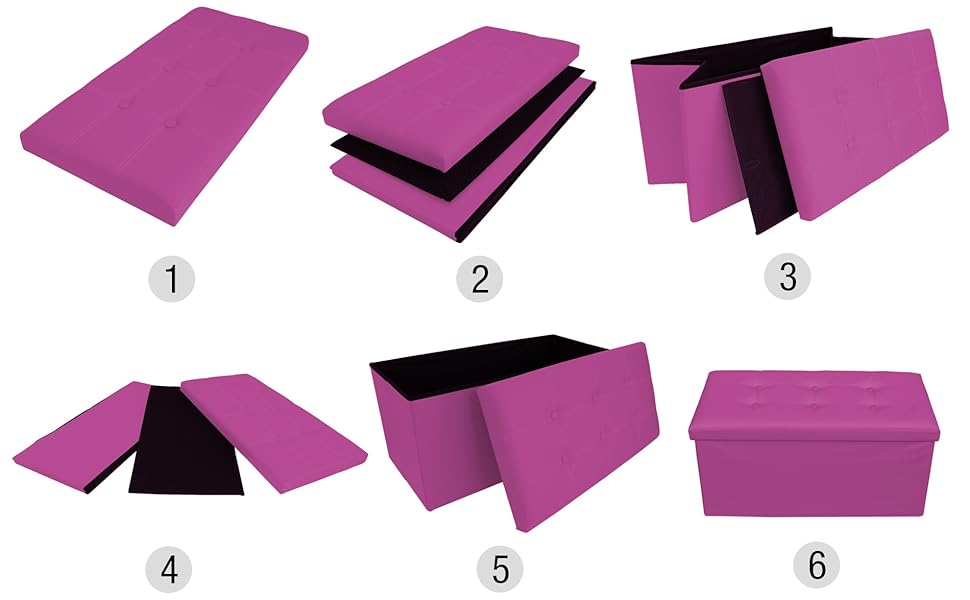 1

2

3

4

5

6