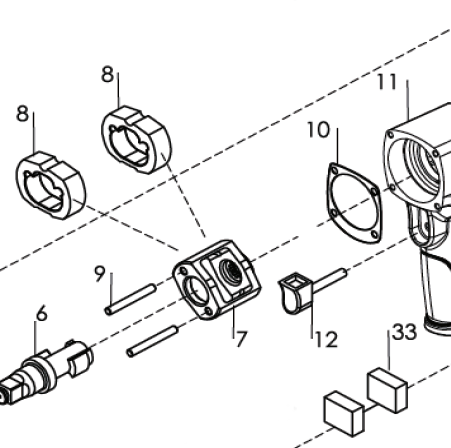 8
8
11
10
9
6
7
12
33