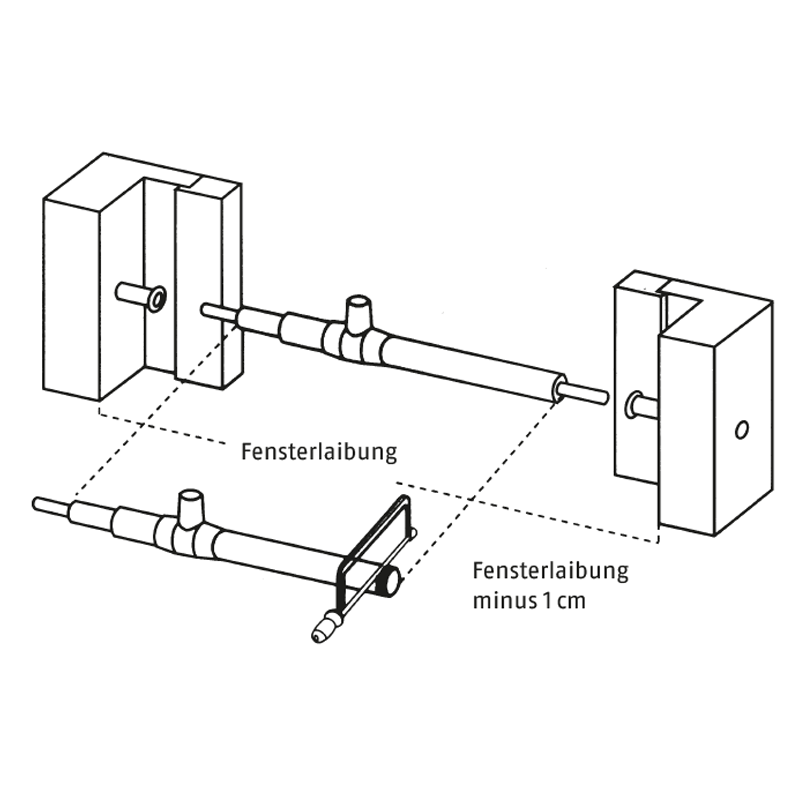 Fensterlaibung

Fensterlaibung
minus 1 cm