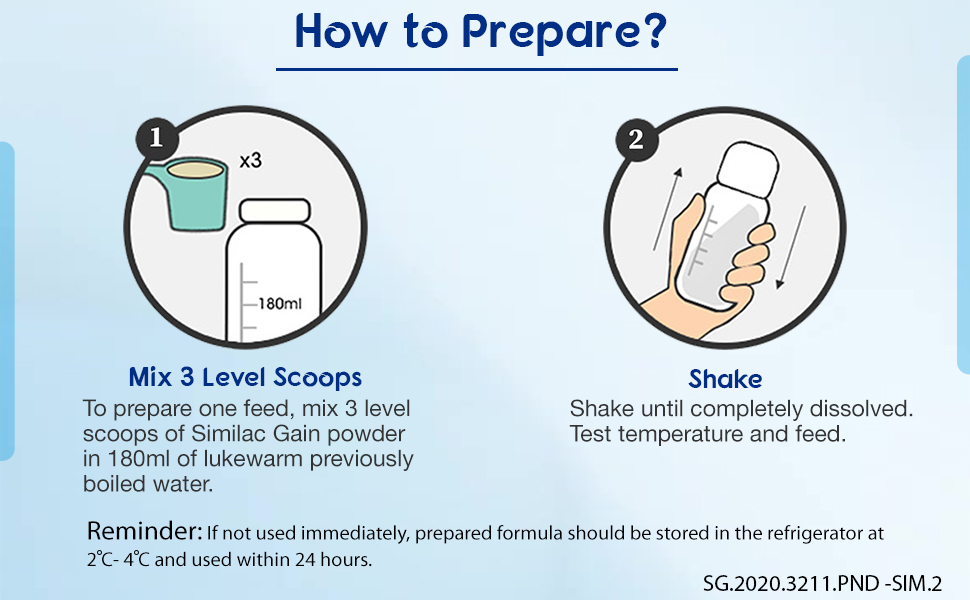 How to Prepare?

1

x3

180ml

Mix 3 Level Scoops

To prepare one feed, mix 3 level scoops of Similac Gain powder in 180ml of lukewarm previously boiled water.

2

Shake

Shake until completely dissolved. Test temperature and feed.

Reminder: If not used immediately, prepared formula should be stored in the refrigerator at 2°C- 4°C and used within 24 hours.

SG.2020.3211.PND -SIM.2