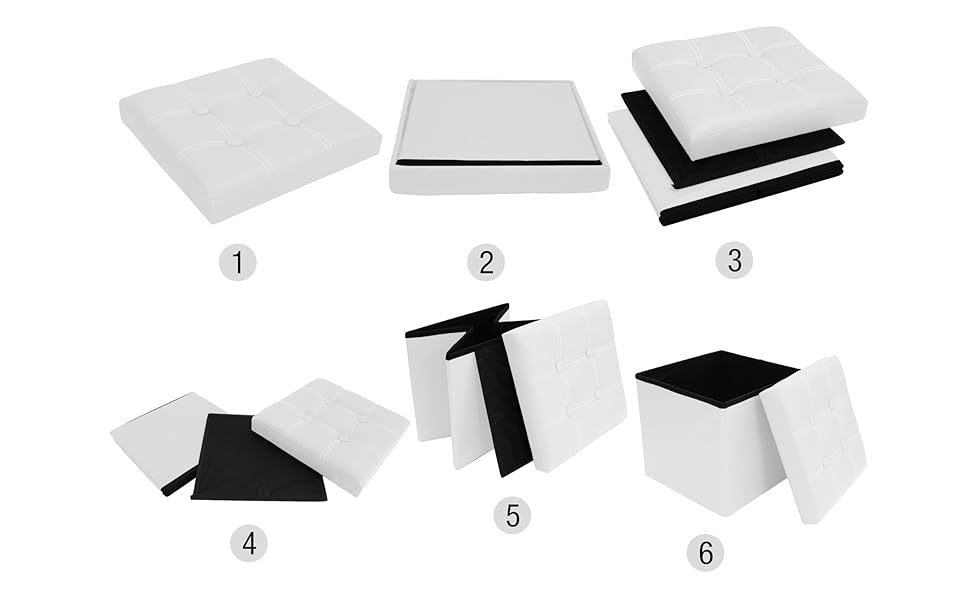 1

2

3

4

5

6