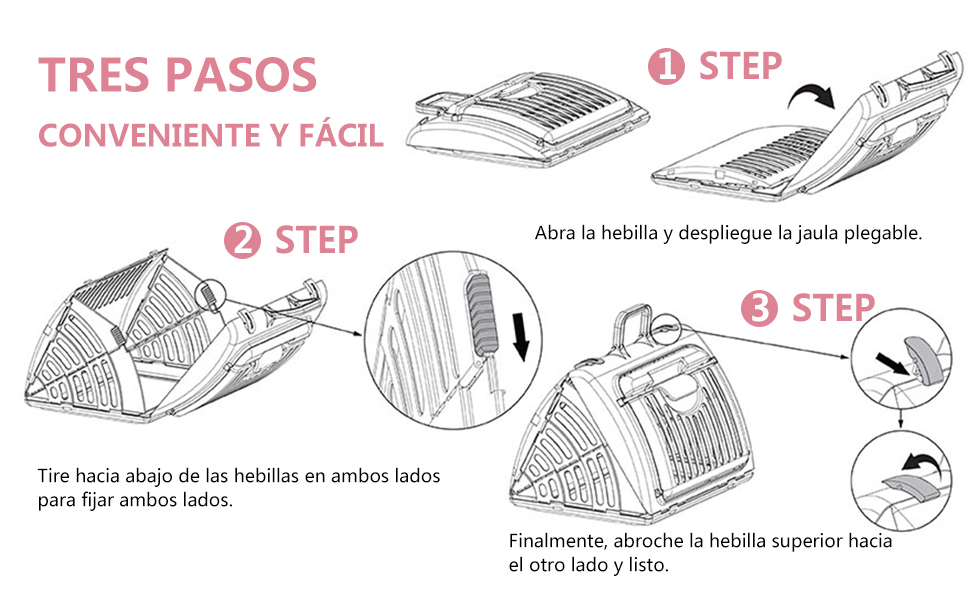 TRES PASOS
CONVENIENTE Y FÁCIL

1 STEP

Abra la hebilla y despliegue la jaula plegable.

2 STEP

Tire hacia abajo de las hebillas en ambos lados para fijar ambos lados.

3 STEP

Finalmente, abroche la hebilla superior hacia el otro lado y listo.