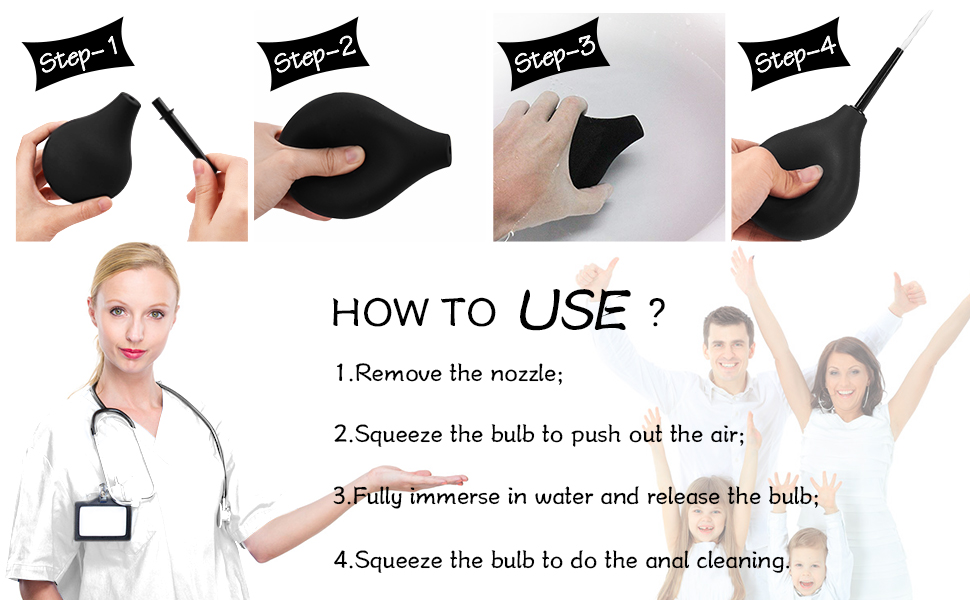 Step-1

Step-2

Step-3

Step-4

HOW TO USE ?

1.Remove the nozzle;

2.Squeeze the bulb to push out the air;

3.Fully immerse in water and release the bulb;

4.Squeeze the bulb to do the anal cleaning.