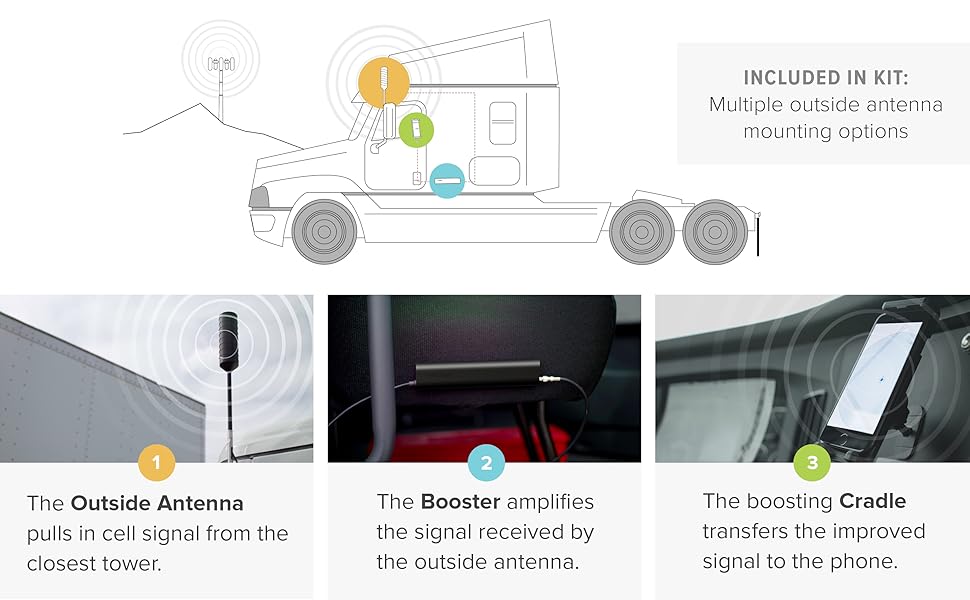 INCLUDED IN KIT:
Multiple outside antenna mounting options

1
The Outside Antenna pulls in cell signal from the closest tower.

2
The Booster amplifies the signal received by the outside antenna.

3
The boosting Cradle transfers the improved signal to the phone.