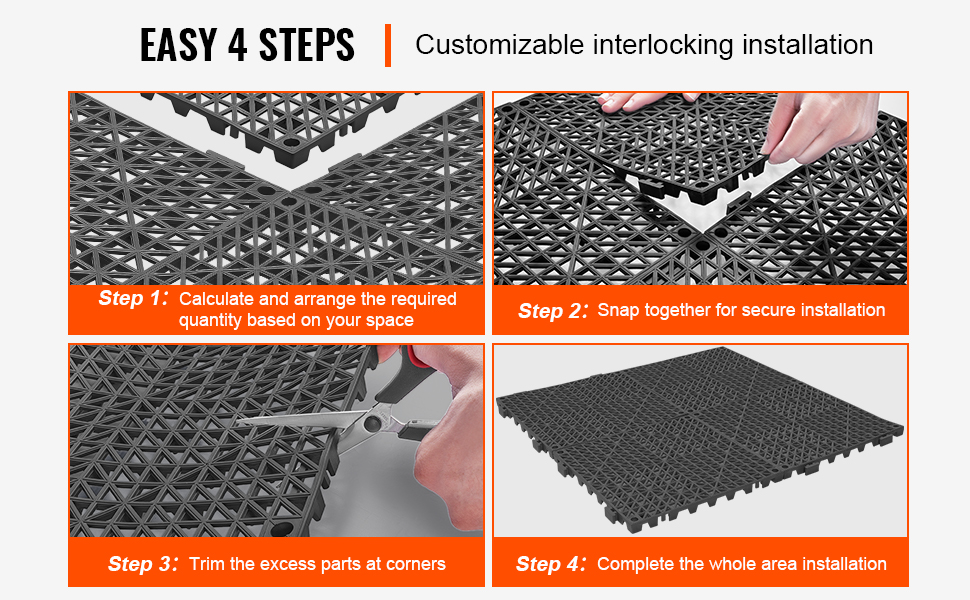 EASY 4 STEPS | Customizable interlocking installation

Step 1: Calculate and arrange the required quantity based on your space

Step 2: Snap together for secure installation

Step 3: Trim the excess parts at corners

Step 4: Complete the whole area installation