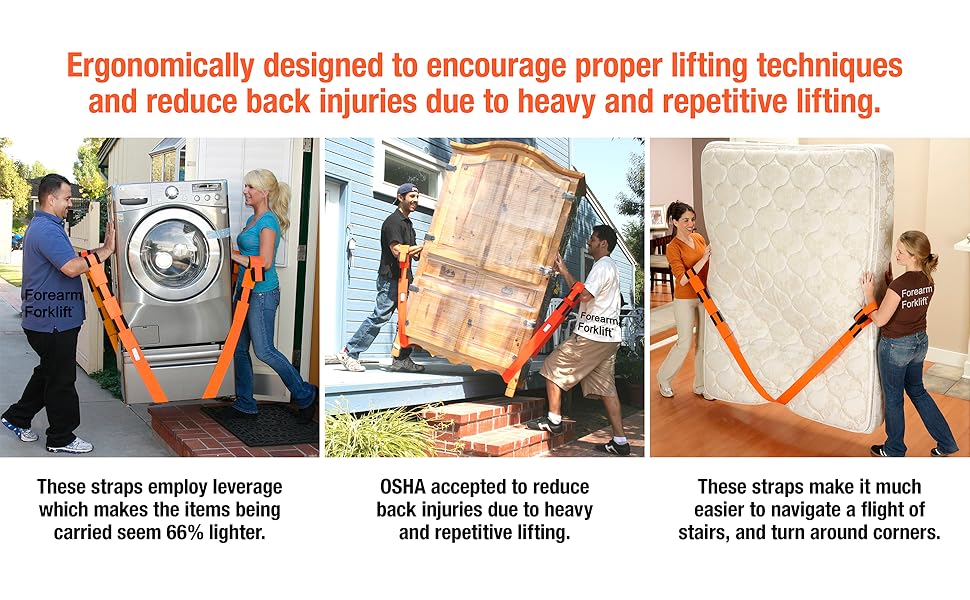 Ergonomically designed to encourage proper lifting techniques and reduce back injuries due to heavy and repetitive lifting.

Forearm Forklift

Forearm Forklift

Forearm Forklift

These straps employ leverage which makes the items being carried seem 66% lighter.

OSHA accepted to reduce back injuries due to heavy and repetitive lifting.

These straps make it much easier to navigate a flight of stairs, and turn around corners.