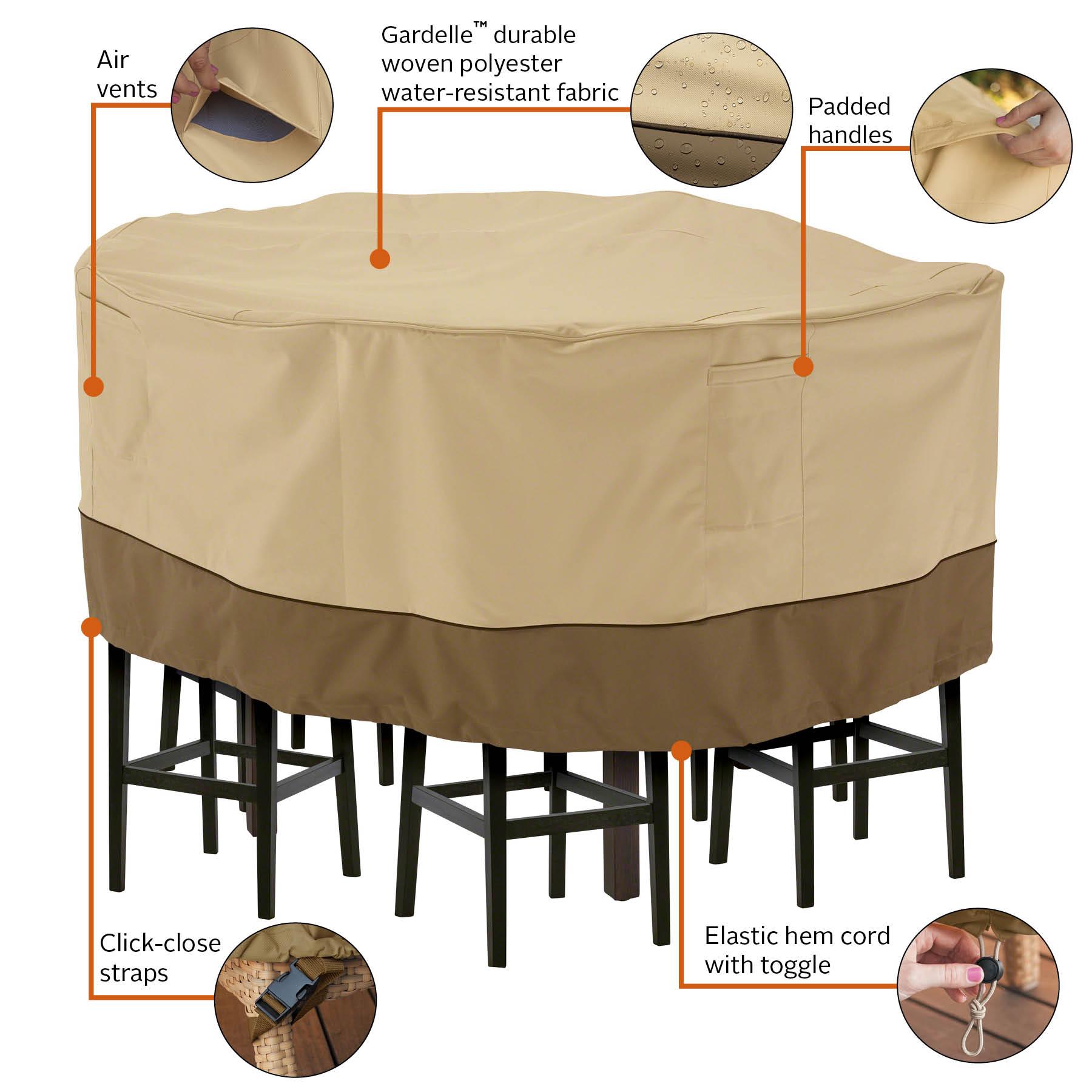 Air vents

Gardelle™ durable woven polyester water-resistant fabric

Padded handles

Click-close straps

Elastic hem cord with toggle