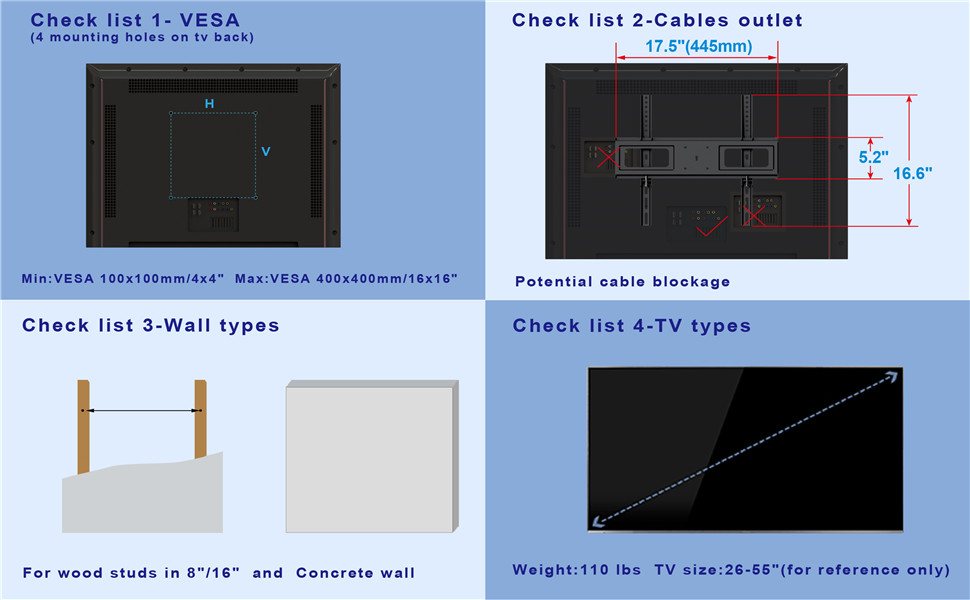 Check list 1- VESA
(4 mounting holes on tv back)

H

V

Min:VESA 100x100mm/4x4"  Max:VESA 400x400mm/16x16"

Check list 2-Cables outlet

17.5"(445mm)

5.2"

16.6"

Potential cable blockage

Check list 3-Wall types

For wood studs in 8"/16"  and  Concrete wall

Check list 4-TV types

Weight:110 lbs  TV size:26-55"(for reference only)