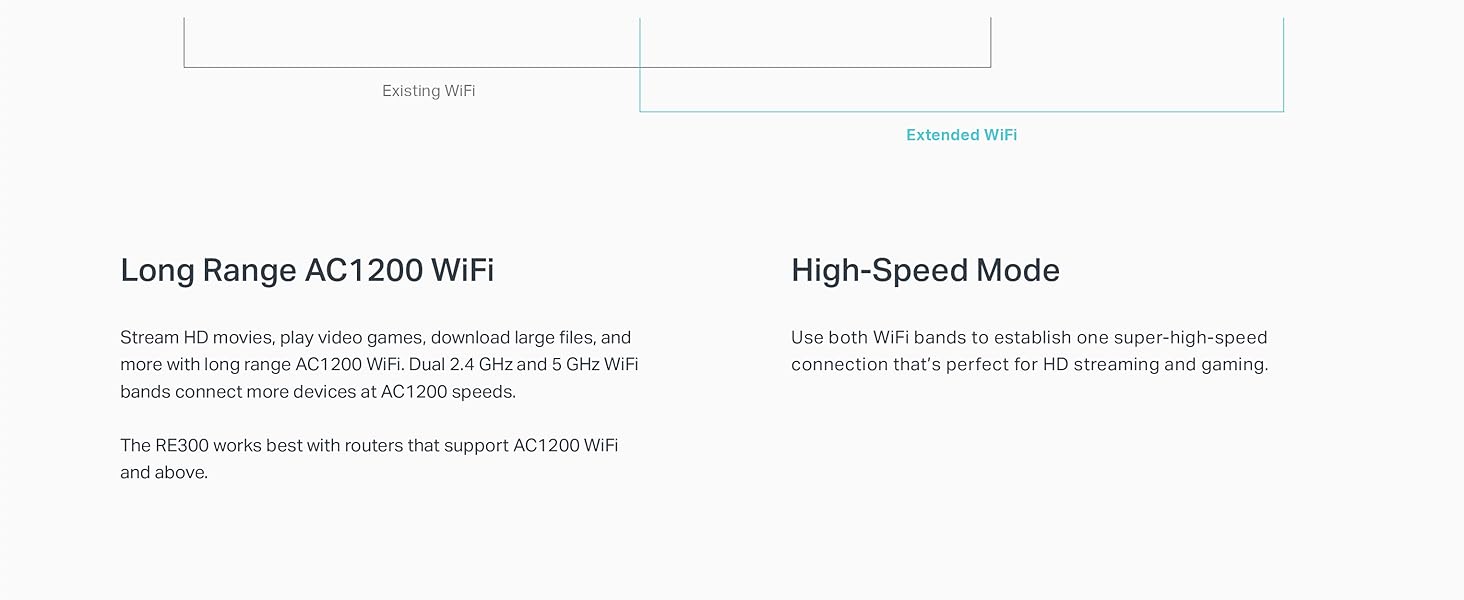 Existing WiFi

Extended WiFi

Long Range AC1200 WiFi

Stream HD movies, play video games, download large files, and more with long range AC1200 WiFi. Dual 2.4 GHz and 5 GHz WiFi bands connect more devices at AC1200 speeds.

The RE300 works best with routers that support AC1200 WiFi and above.

High-Speed Mode

Use both WiFi bands to establish one super-high-speed connection that's perfect for HD streaming and gaming.