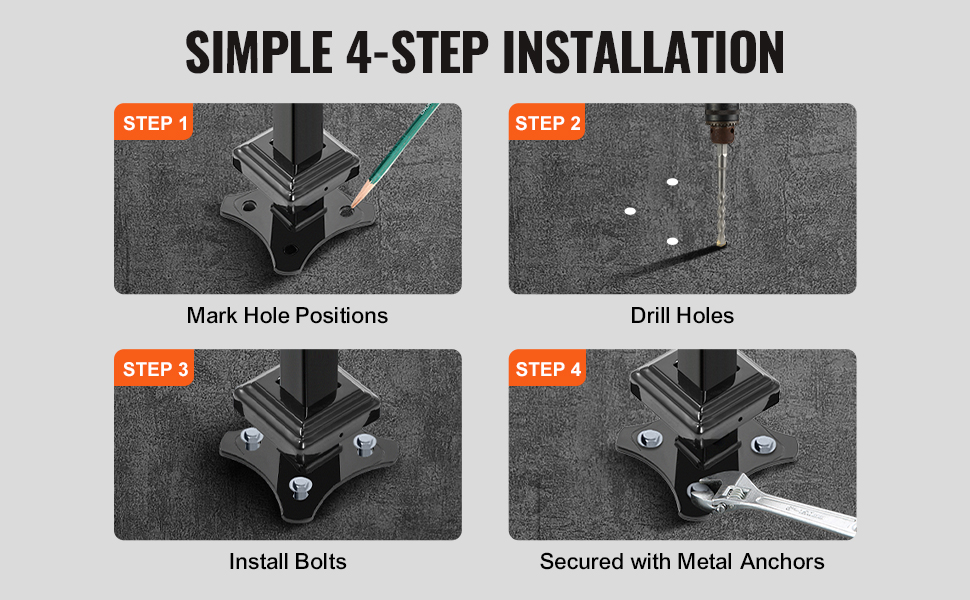 SIMPLE 4-STEP INSTALLATION

STEP 1

Mark Hole Positions

STEP 2

Drill Holes

STEP 3

Install Bolts

STEP 4

Secured with Metal Anchors