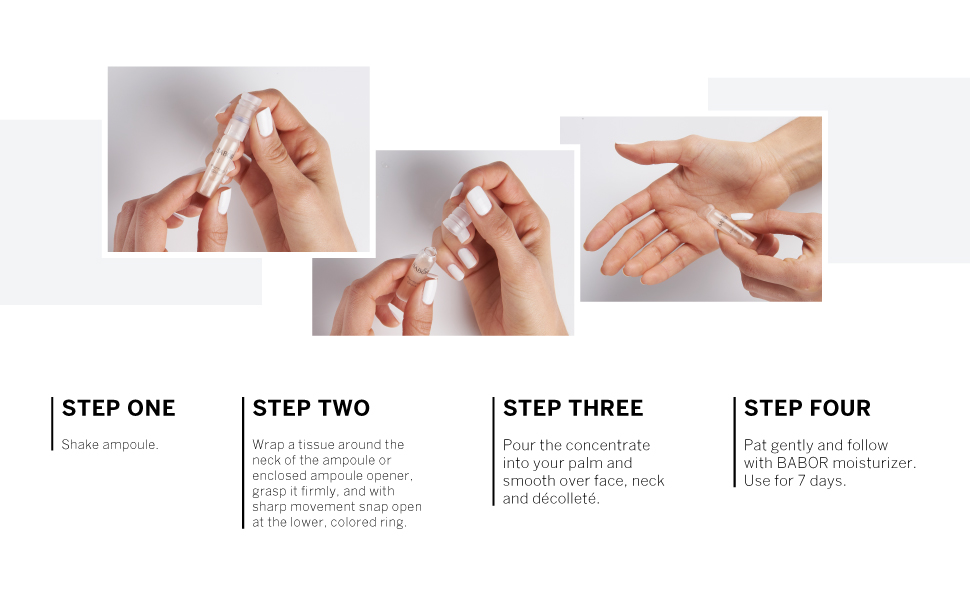 STEP ONE

Shake ampoule.

STEP TWO

Wrap a tissue around the neck of the ampoule or enclosed ampoule opener, grasp it firmly, and with sharp movement snap open at the lower, colored ring.

STEP THREE

Pour the concentrate into your palm and smooth over face, neck and décolleté.

STEP FOUR

Pat gently and follow with BABOR moisturizer. Use for 7 days.