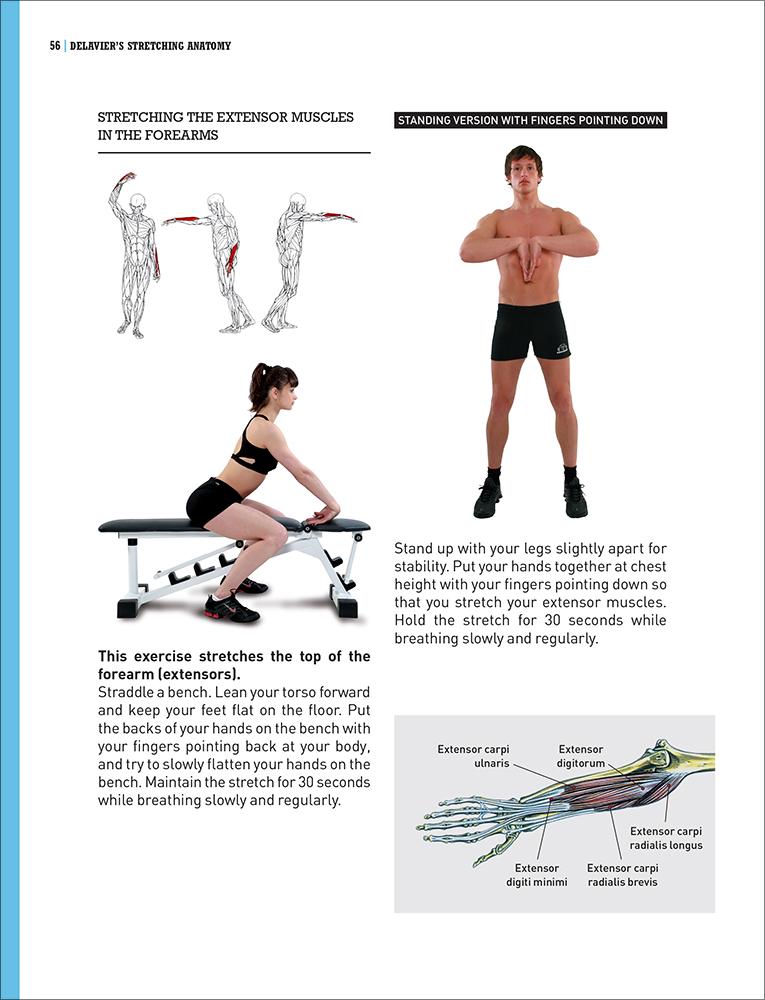 56 | DELAVIER'S STRETCHING ANATOMY

STRETCHING THE EXTENSOR MUSCLES IN THE FOREARMS

**This exercise stretches the top of the forearm (extensors).**
Straddle a bench. Lean your torso forward and keep your feet flat on the floor. Put the backs of your hands on the bench with your fingers pointing back at your body, and try to slowly flatten your hands on the bench. Maintain the stretch for 30 seconds while breathing slowly and regularly.

STANDING VERSION WITH FINGERS POINTING DOWN

Stand up with your legs slightly apart for stability. Put your hands together at chest height with your fingers pointing down so that you stretch your extensor muscles. Hold the stretch for 30 seconds while breathing slowly and regularly.

Extensor carpi ulnaris
Extensor digitorum
Extensor carpi radialis longus
Extensor digiti minimi
Extensor carpi radialis brevis