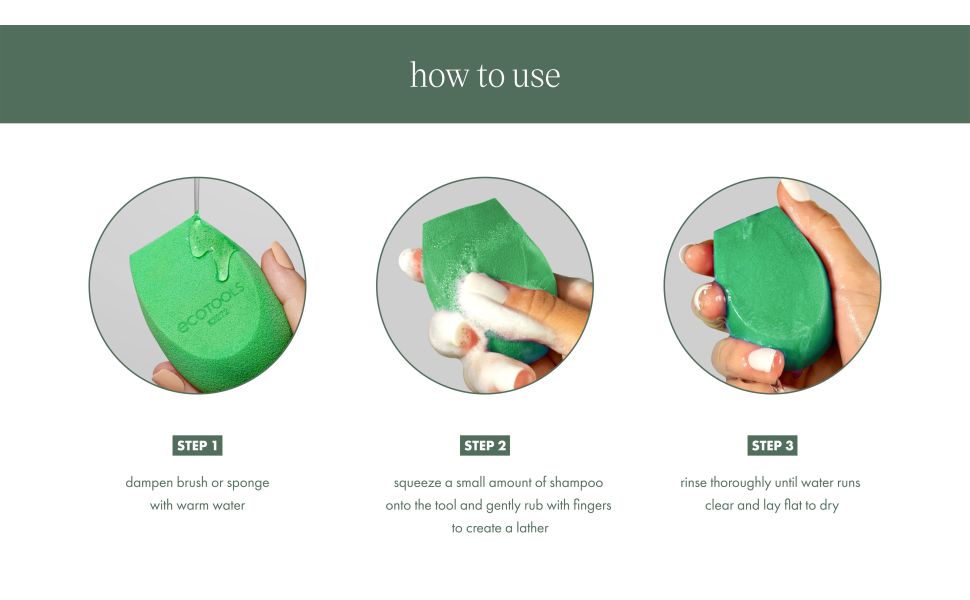 how to use

ecotools

STEP 1

dampen brush or sponge with warm water

STEP 2

squeeze a small amount of shampoo onto the tool and gently rub with fingers to create a lather

STEP 3

rinse thoroughly until water runs clear and lay flat to dry