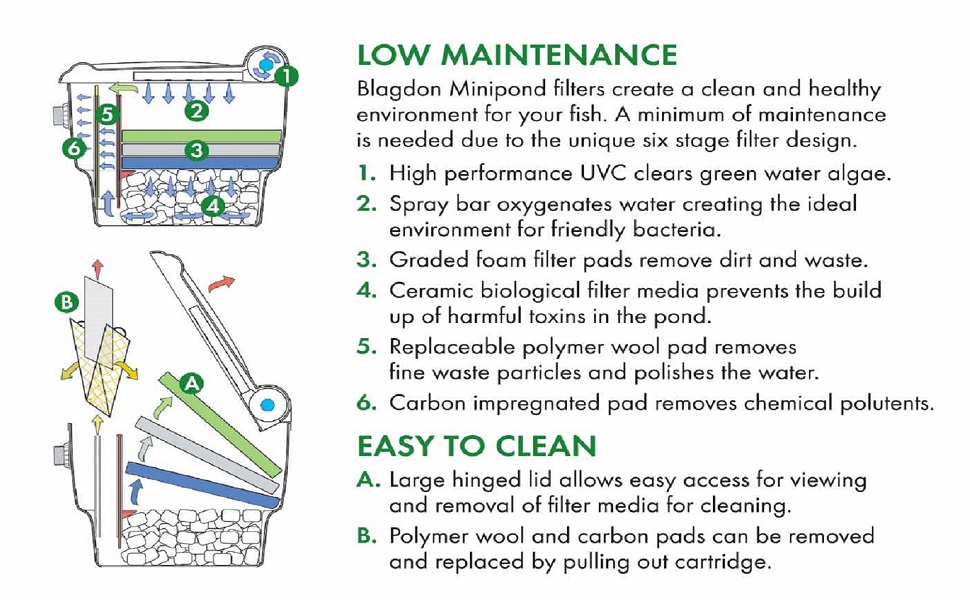 1
2
5
6
3
4
B
A

LOW MAINTENANCE
Blagdon Minipond filters create a clean and healthy environment for your fish. A minimum of maintenance is needed due to the unique six stage filter design.

1. High performance UVC clears green water algae.
2. Spray bar oxygenates water creating the ideal environment for friendly bacteria.
3. Graded foam filter pads remove dirt and waste.
4. Ceramic biological filter media prevents the build up of harmful toxins in the pond.
5. Replaceable polymer wool pad removes fine waste particles and polishes the water.
6. Carbon impregnated pad removes chemical polutents.

EASY TO CLEAN
A. Large hinged lid allows easy access for viewing and removal of filter media for cleaning.
B. Polymer wool and carbon pads can be removed and replaced by pulling out cartridge.