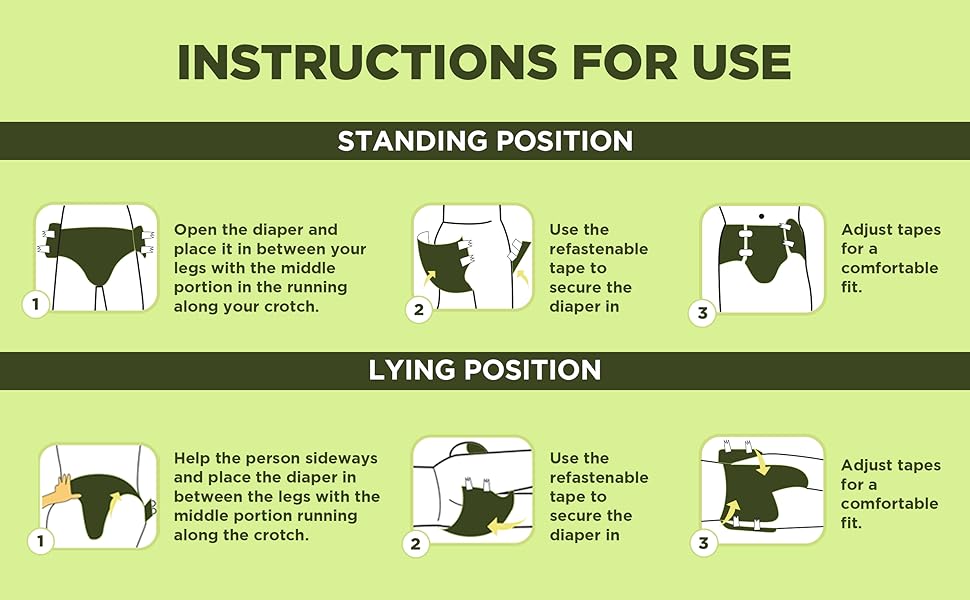 INSTRUCTIONS FOR USE

STANDING POSITION

1

Open the diaper and place it in between your legs with the middle portion in the running along your crotch.

2

Use the refastenable tape to secure the diaper in

3

Adjust tapes for a comfortable fit.

LYING POSITION

1

Help the person sideways and place the diaper in between the legs with the middle portion running along the crotch.

2

Use the refastenable tape to secure the diaper in

3

Adjust tapes for a comfortable fit.