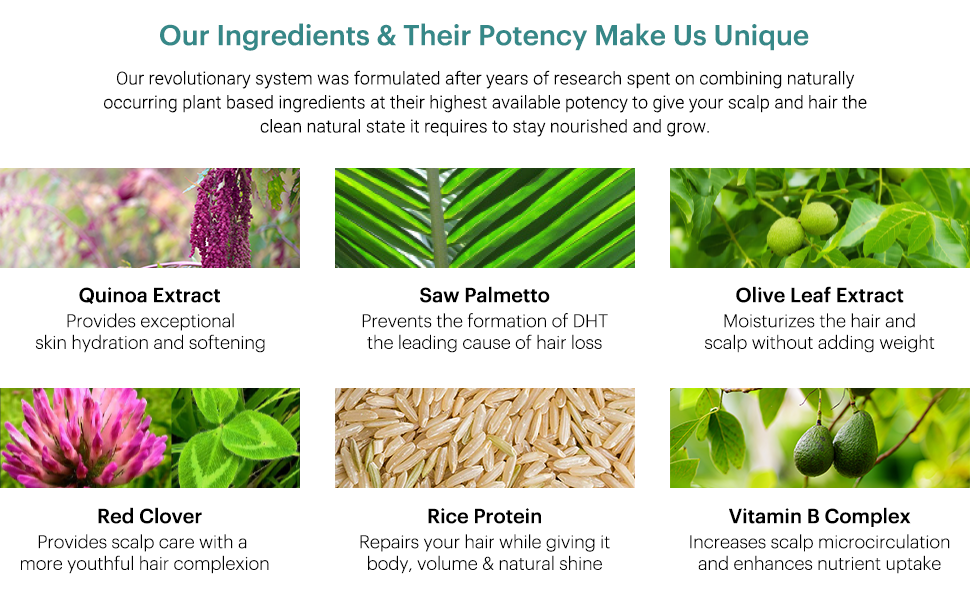 Our Ingredients & Their Potency Make Us Unique

Our revolutionary system was formulated after years of research spent on combining naturally occurring plant based ingredients at their highest available potency to give your scalp and hair the clean natural state it requires to stay nourished and grow.

Quinoa Extract
Provides exceptional skin hydration and softening

Saw Palmetto
Prevents the formation of DHT the leading cause of hair loss

Olive Leaf Extract
Moisturizes the hair and scalp without adding weight

Red Clover
Provides scalp care with a more youthful hair complexion

Rice Protein
Repairs your hair while giving it body, volume & natural shine

Vitamin B Complex
Increases scalp microcirculation and enhances nutrient uptake