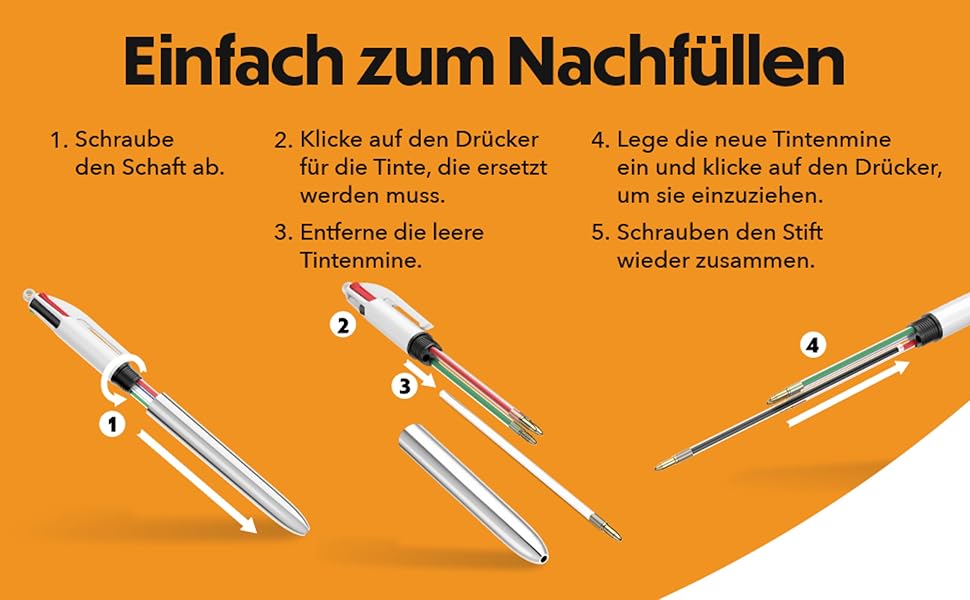 Einfach zum Nachfüllen

1. Schraube den Schaft ab.

2. Klicke auf den Drücker für die Tinte, die ersetzt werden muss.

3. Entferne die leere Tintenmine.

4. Lege die neue Tintenmine ein und klicke auf den Drücker, um sie einzuziehen.

5. Schrauben den Stift wieder zusammen.

1

2

3

4