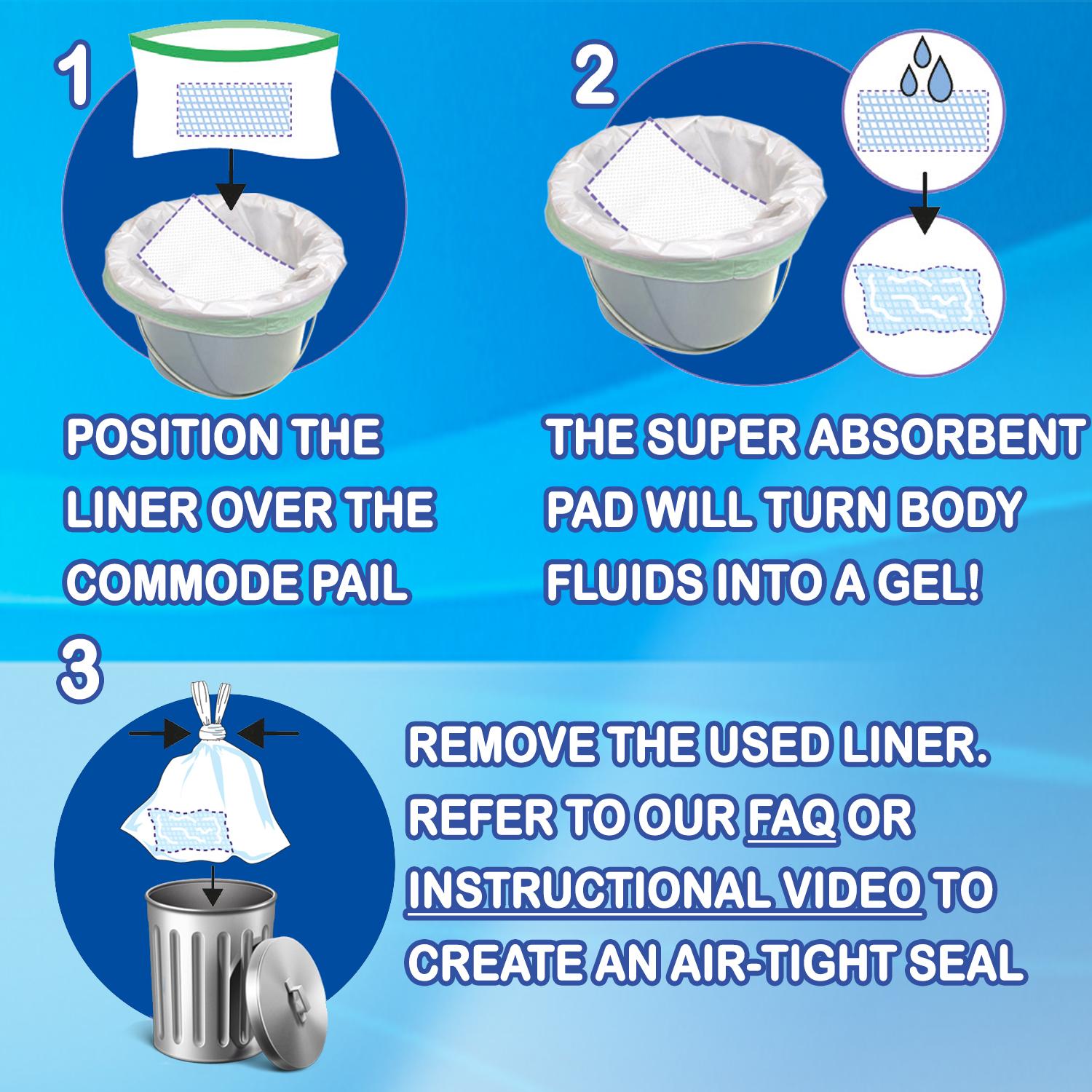 1

POSITION THE LINER OVER THE COMMODE PAIL

2

THE SUPER ABSORBENT PAD WILL TURN BODY FLUIDS INTO A GEL!

3

REMOVE THE USED LINER. REFER TO OUR FAQ OR INSTRUCTIONAL VIDEO TO CREATE AN AIR-TIGHT SEAL