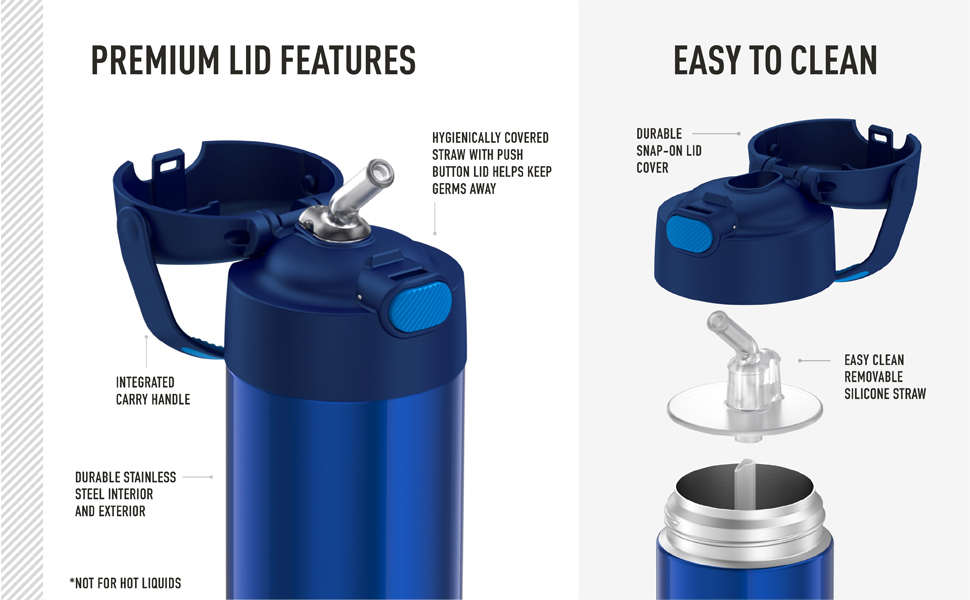 PREMIUM LID FEATURES

HYGIENICALLY COVERED STRAW WITH PUSH BUTTON LID HELPS KEEP GERMS AWAY

INTEGRATED CARRY HANDLE

DURABLE STAINLESS STEEL INTERIOR AND EXTERIOR

*NOT FOR HOT LIQUIDS

EASY TO CLEAN

DURABLE SNAP-ON LID COVER

EASY CLEAN REMOVABLE SILICONE STRAW