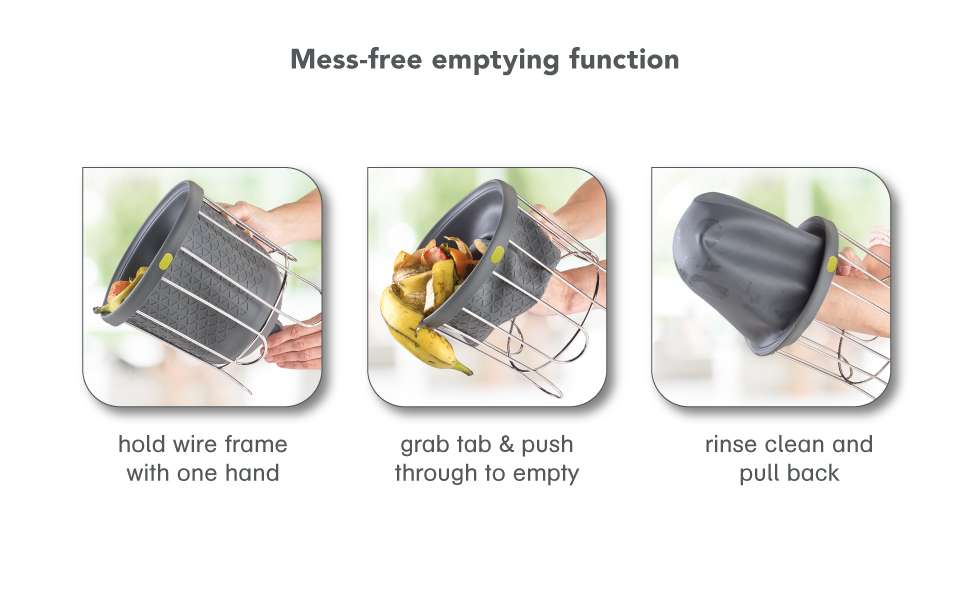 Mess-free emptying function

hold wire frame with one hand

grab tab & push through to empty

rinse clean and pull back