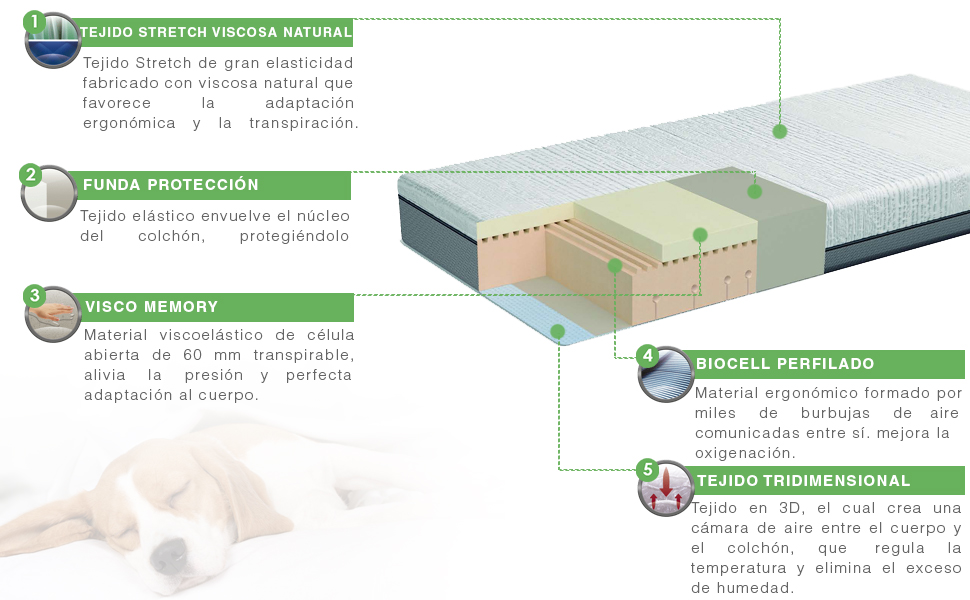 1
TEJIDO STRETCH VISCOSA NATURAL

Tejido Stretch de gran elasticidad fabricado con viscosa natural que favorece la adaptación ergonómica y la transpiración.

2
FUNDA PROTECCIÓN

Tejido elástico envuelve el núcleo del colchón, protegiéndolo

3
VISCO MEMORY

Material viscoelástico de célula abierta de 60 mm transpirable, alivia la presión y perfecta adaptación al cuerpo.

4
BIOCELL PERFILADO

Material ergonómico formado por miles de burbujas de aire comunicadas entre sí. mejora la oxigenación.

5
TEJIDO TRIDIMENSIONAL

Tejido en 3D, el cual crea una cámara de aire entre el cuerpo y el colchón, que regula la temperatura y elimina el exceso de humedad.