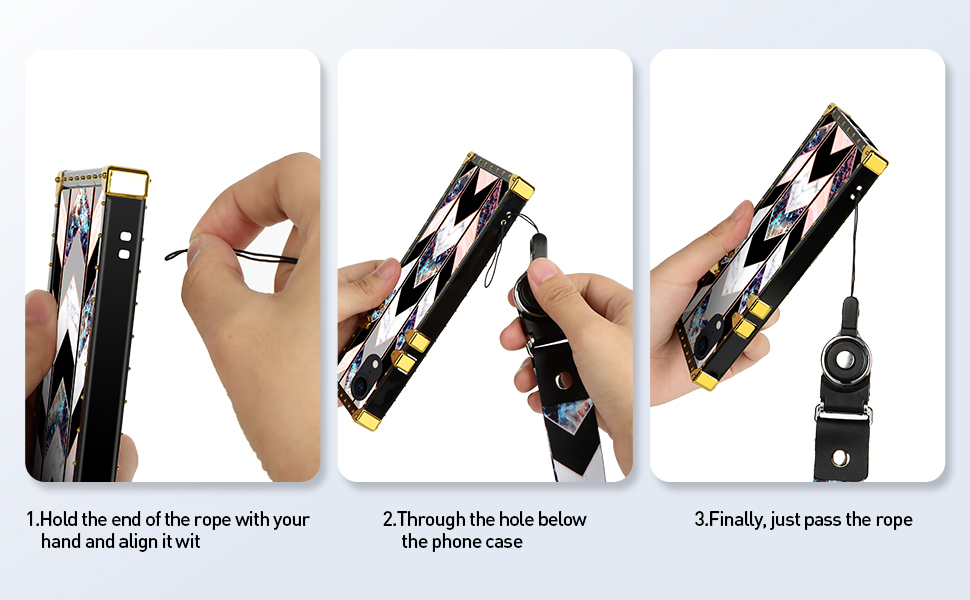 1.Hold the end of the rope with your hand and align it wit

2.Through the hole below the phone case

3.Finally, just pass the rope