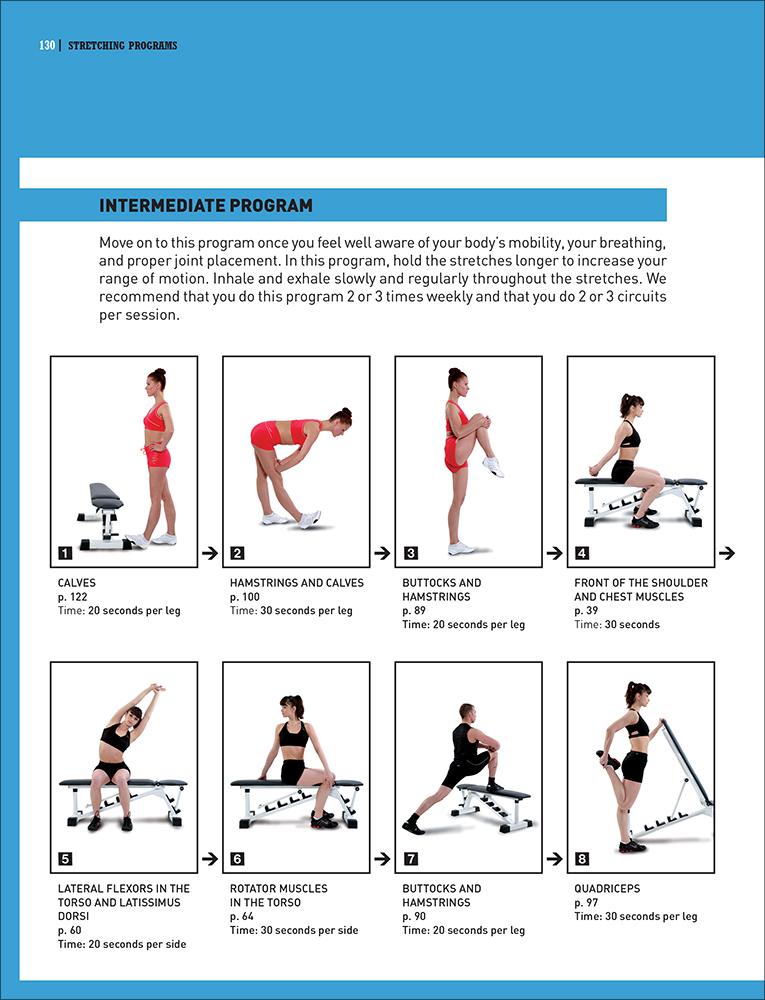 130 | STRETCHING PROGRAMS

INTERMEDIATE PROGRAM

Move on to this program once you feel well aware of your body's mobility, your breathing, and proper joint placement. In this program, hold the stretches longer to increase your range of motion. Inhale and exhale slowly and regularly throughout the stretches. We recommend that you do this program 2 or 3 times weekly and that you do 2 or 3 circuits per session.

1
CALVES
p. 122
Time: 20 seconds per leg

2
HAMSTRINGS AND CALVES
p. 100
Time: 30 seconds per leg

3
BUTTOCKS AND HAMSTRINGS
p. 89
Time: 20 seconds per leg

4
FRONT OF THE SHOULDER AND CHEST MUSCLES
p. 39
Time: 30 seconds

5
LATERAL FLEXORS IN THE TORSO AND LATISSIMUS DORSI
p. 60
Time: 20 seconds per side

6
ROTATOR MUSCLES IN THE TORSO
p. 64
Time: 30 seconds per side

7
BUTTOCKS AND HAMSTRINGS
p. 90
Time: 20 seconds per leg

8
QUADRICEPS
p. 97
Time: 30 seconds per leg