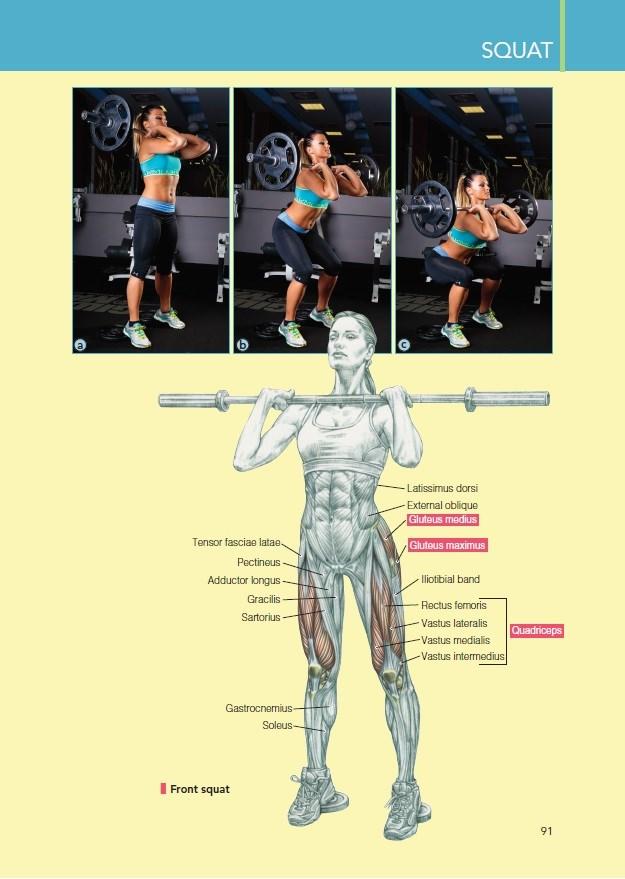 SQUAT

a

b

c

Latissimus dorsi
External oblique
Gluteus medius
Gluteus maximus
Iliotibial band
Rectus femoris
Vastus lateralis
Vastus medialis
Vastus intermedius
Quadriceps

Tensor fasciae latae
Pectineus
Adductor longus
Gracilis
Sartorius

Gastrocnemius
Soleus

Front squat

91