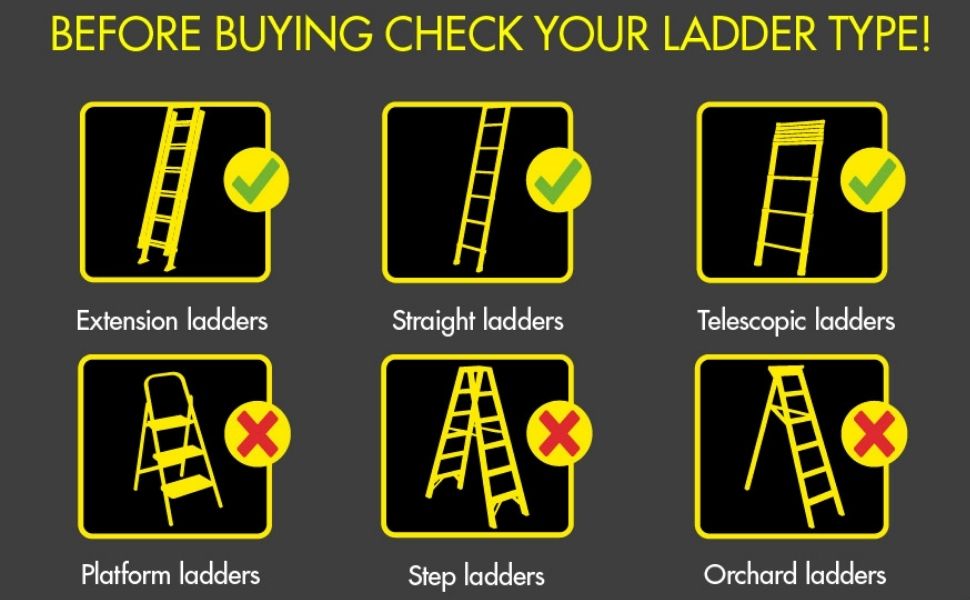 BEFORE BUYING CHECK YOUR LADDER TYPE!

Extension ladders

Straight ladders

Telescopic ladders

Platform ladders

Step ladders

Orchard ladders