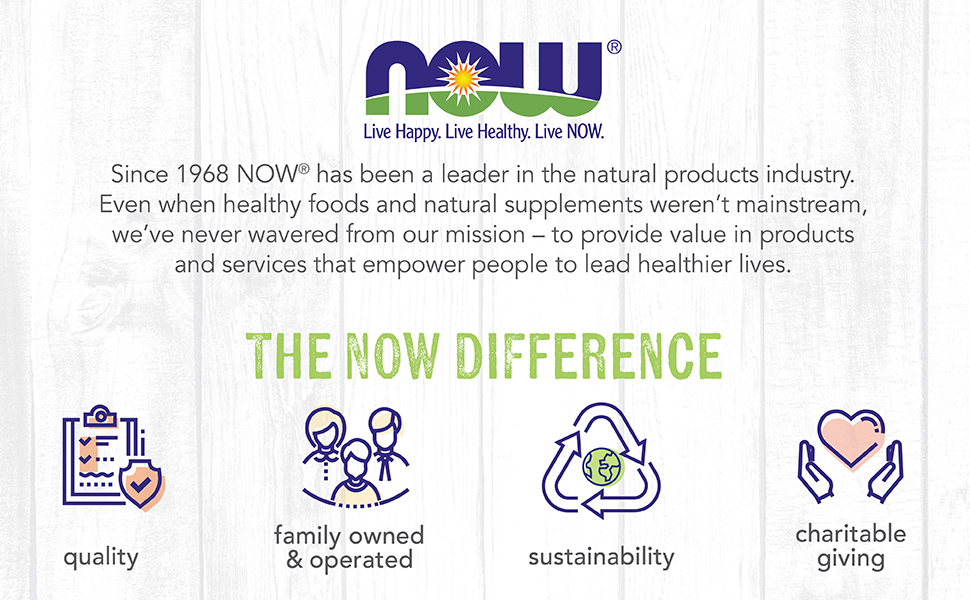 NOW®
Live Happy. Live Healthy. Live NOW.

Since 1968 NOW® has been a leader in the natural products industry. Even when healthy foods and natural supplements weren't mainstream, we've never wavered from our mission – to provide value in products and services that empower people to lead healthier lives.

THE NOW DIFFERENCE

quality

family owned & operated

sustainability

charitable giving