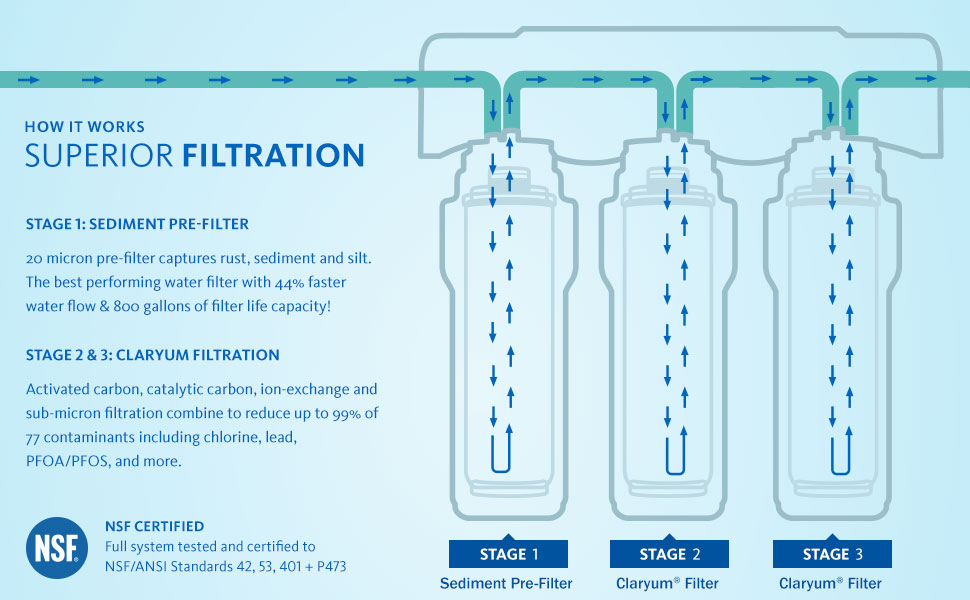 HOW IT WORKS
SUPERIOR FILTRATION

STAGE 1: SEDIMENT PRE-FILTER

20 micron pre-filter captures rust, sediment and silt. The best performing water filter with 44% faster water flow & 800 gallons of filter life capacity!

STAGE 2 & 3: CLARYUM FILTRATION

Activated carbon, catalytic carbon, ion-exchange and sub-micron filtration combine to reduce up to 99% of 77 contaminants including chlorine, lead, PFOA/PFOS, and more.

NSF

NSF CERTIFIED
Full system tested and certified to NSF/ANSI Standards 42, 53, 401 + P473

STAGE 1
Sediment Pre-Filter

STAGE 2
Claryum® Filter

STAGE 3
Claryum® Filter