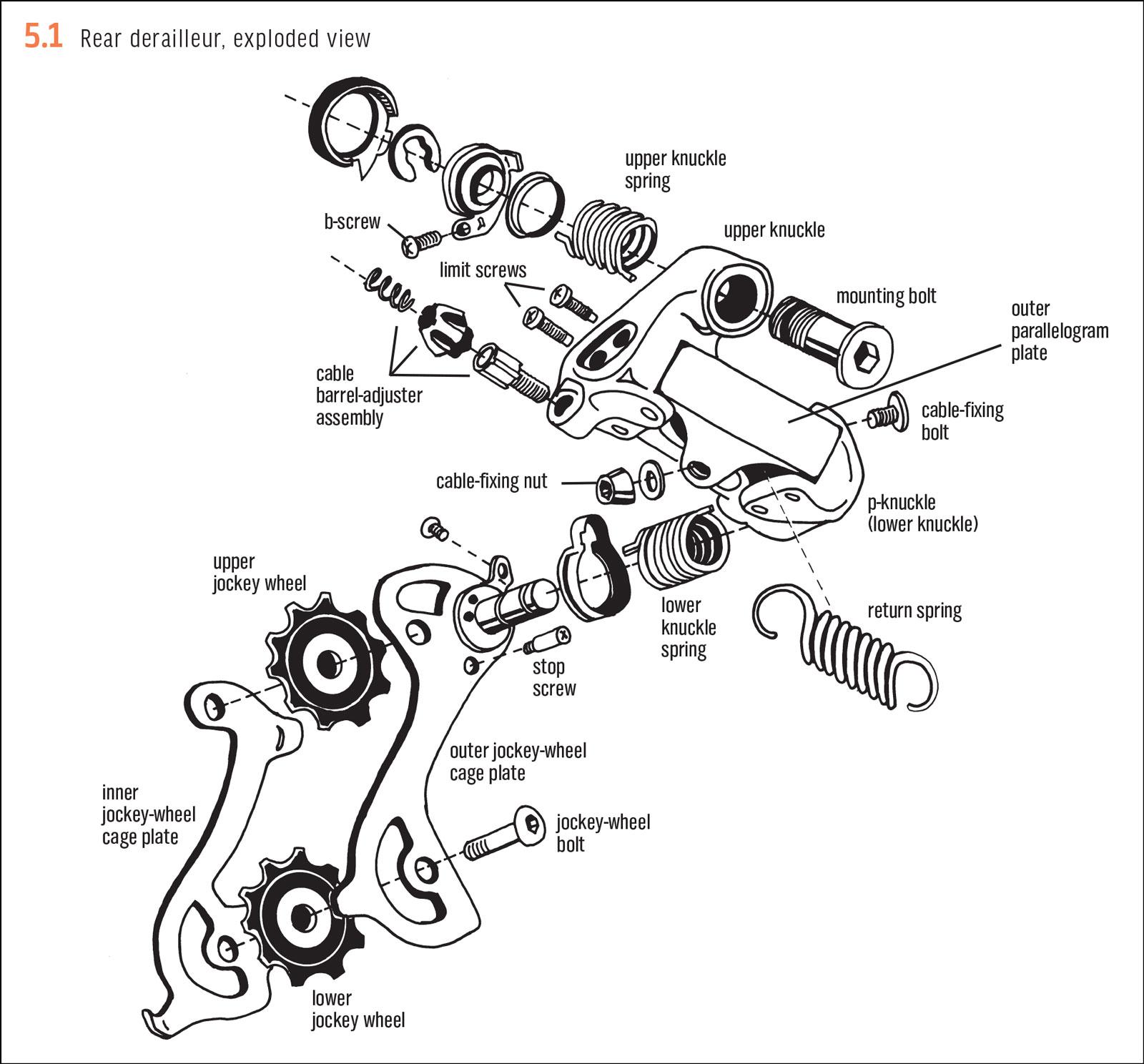 5.1 Rear derailleur, exploded view

upper knuckle spring

b-screw

upper knuckle

limit screws

mounting bolt

outer parallelogram plate

cable barrel-adjuster assembly

cable-fixing bolt

cable-fixing nut

p-knuckle (lower knuckle)

upper jockey wheel

lower knuckle spring

return spring

stop screw

outer jockey-wheel cage plate

inner jockey-wheel cage plate

jockey-wheel bolt

lower jockey wheel