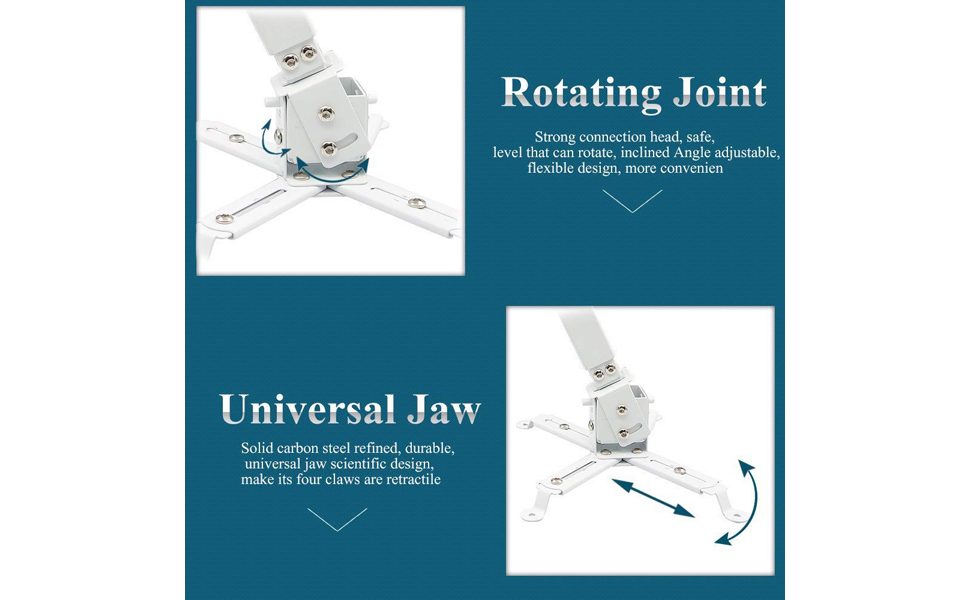 Rotating Joint

Strong connection head, safe, level that can rotate, inclined Angle adjustable, flexible design, more convenien

Universal Jaw

Solid carbon steel refined, durable, universal jaw scientific design, make its four claws are retractile