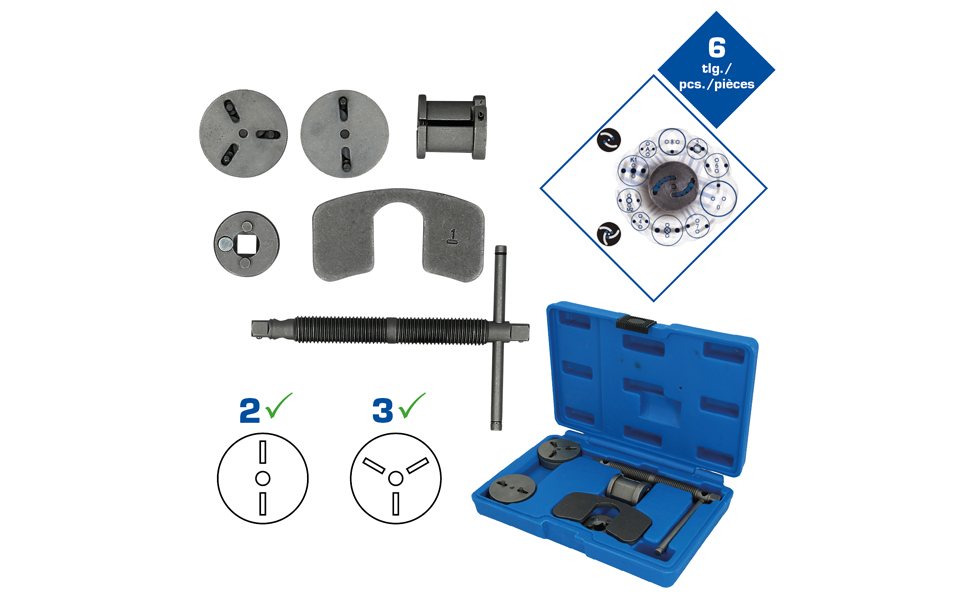 6
tlg./
pcs./pièces

1

2 ✓

3 ✓