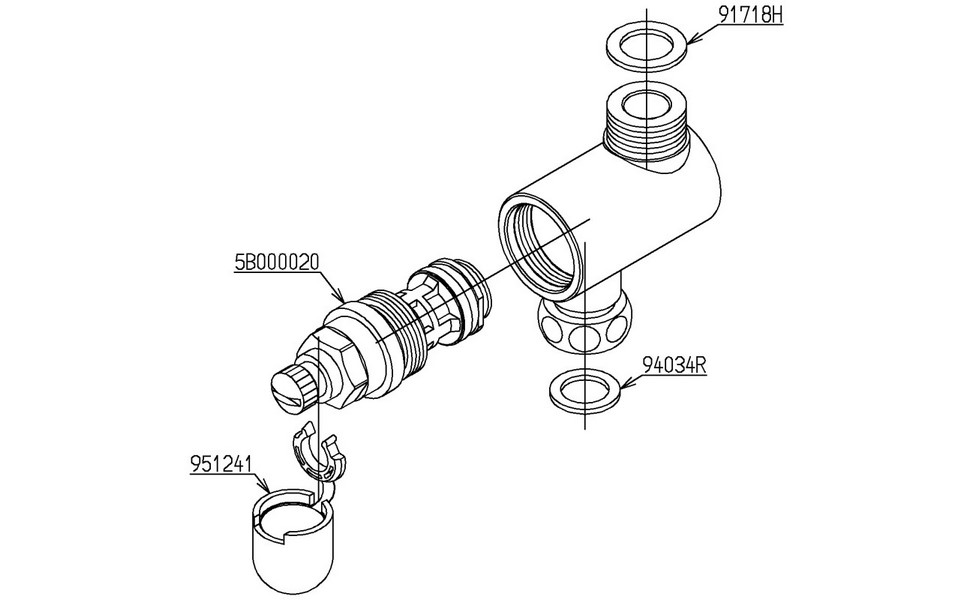 91718H

5B000020

94034R

951241