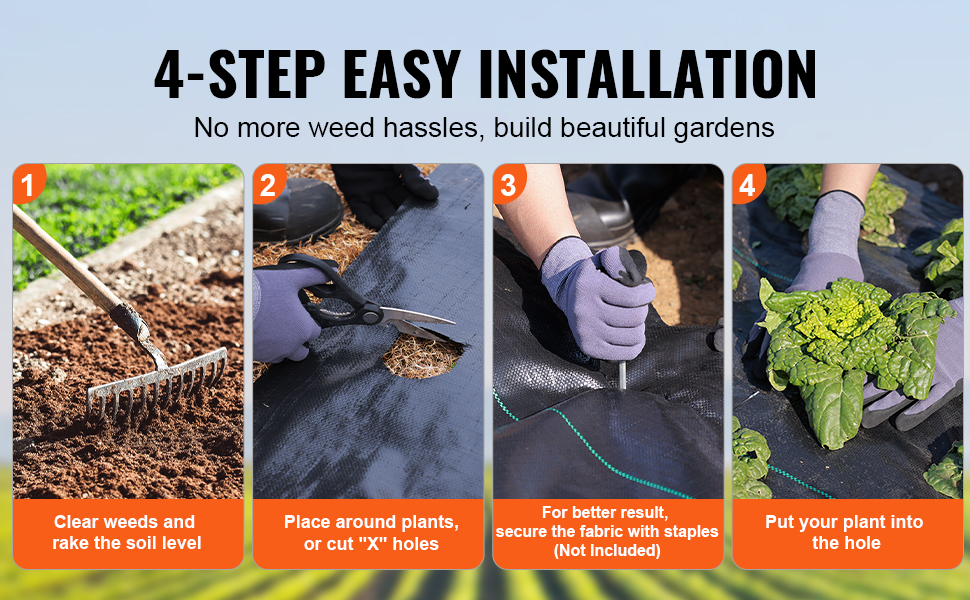 4-STEP EASY INSTALLATION

No more weed hassles, build beautiful gardens

1

Clear weeds and rake the soil level

2

Place around plants, or cut "X" holes

3

For better result, secure the fabric with staples (Not Included)

4

Put your plant into the hole