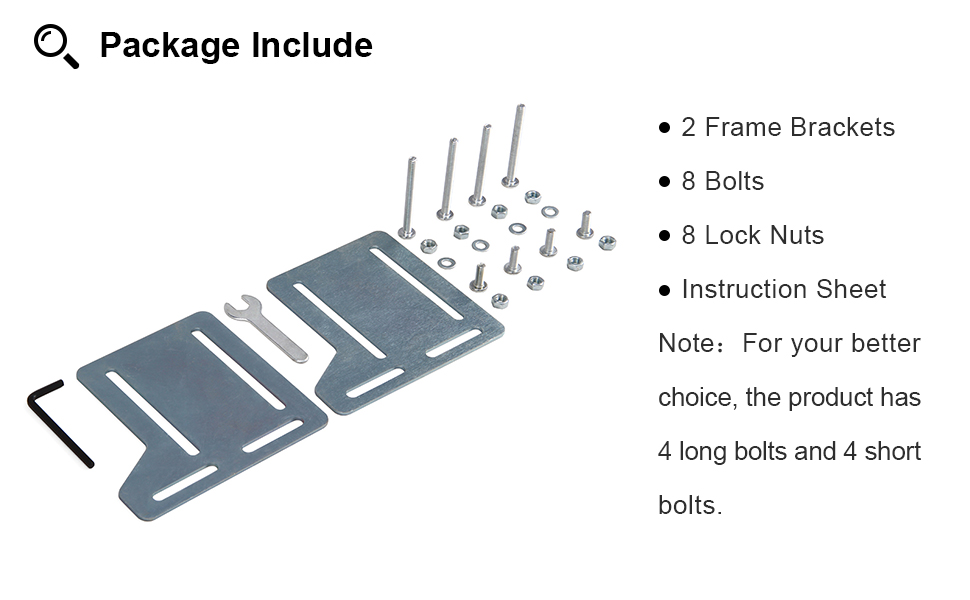 Package Include

● 2 Frame Brackets

● 8 Bolts

● 8 Lock Nuts

● Instruction Sheet

Note：For your better choice, the product has 4 long bolts and 4 short bolts.