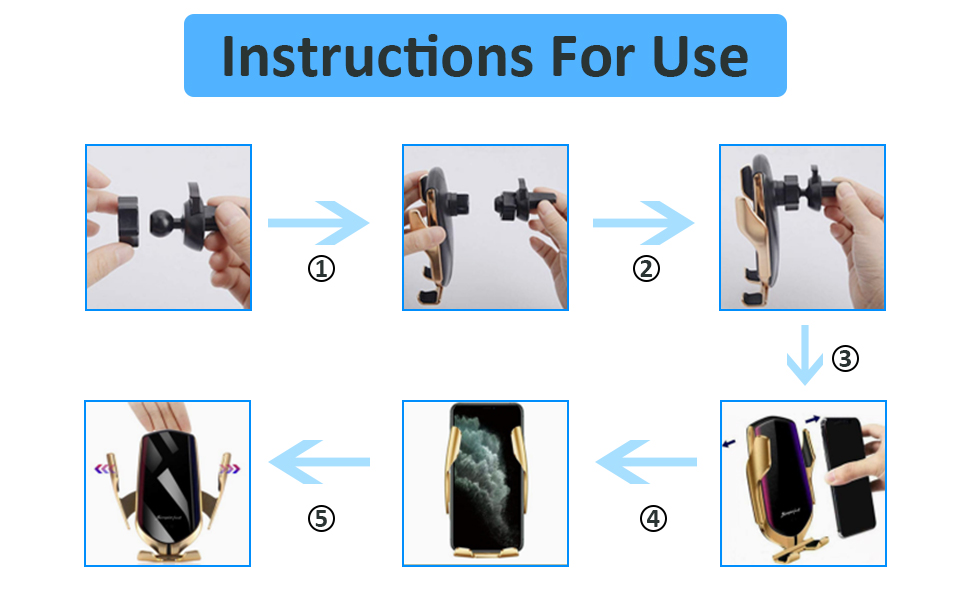 Instructions For Use

①

②

③

④

⑤