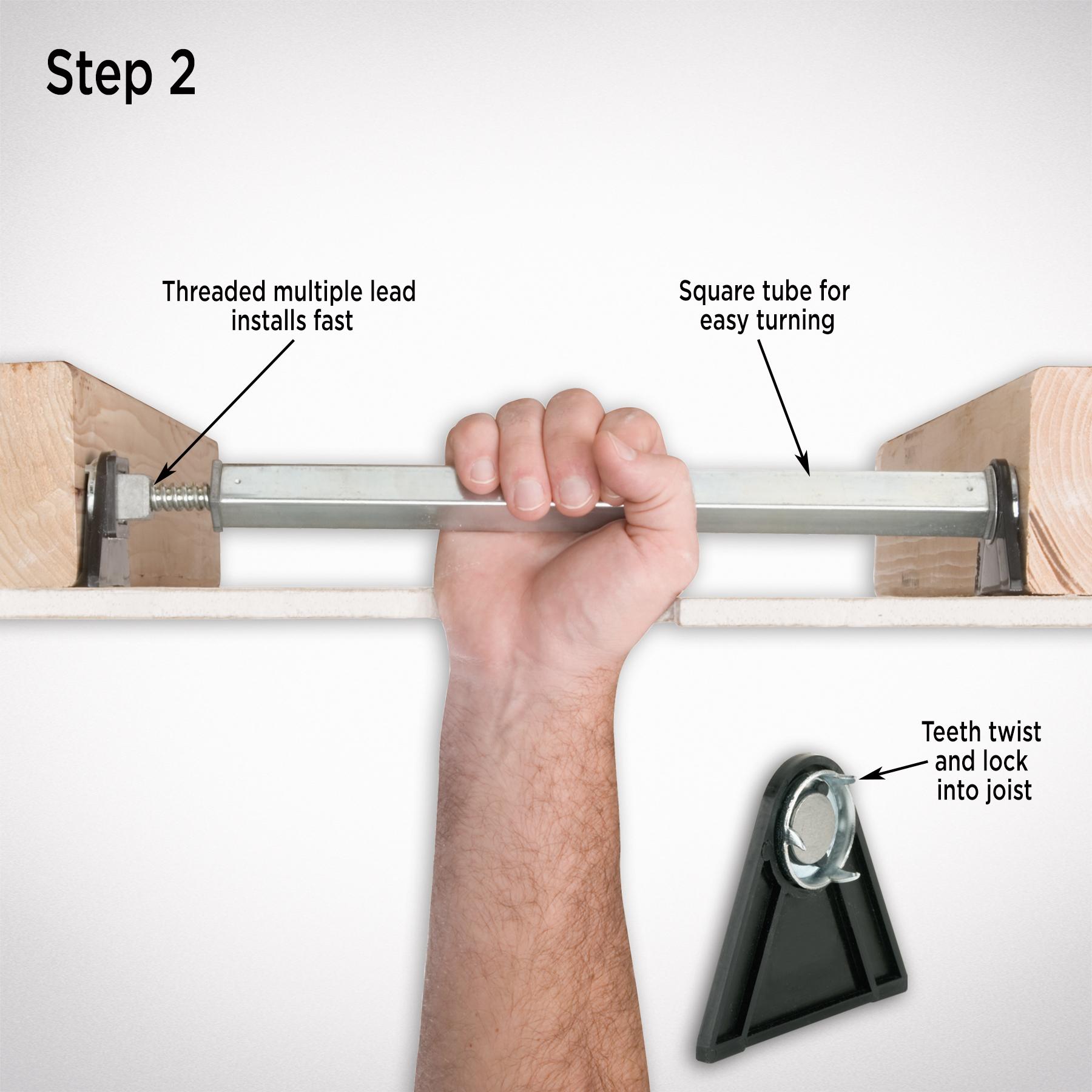 Step 2

Threaded multiple lead installs fast

Square tube for easy turning

Teeth twist and lock into joist