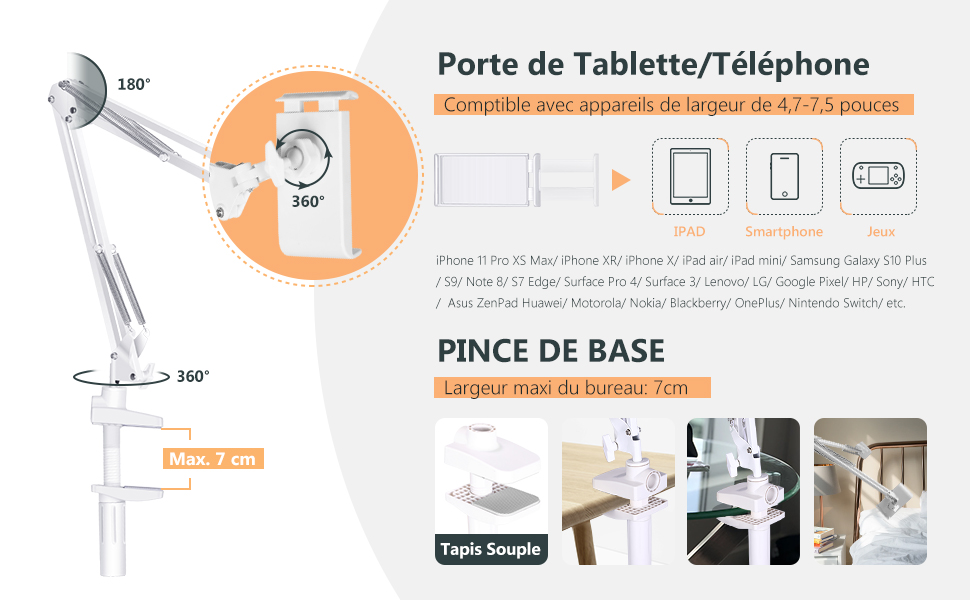 180°

360°

360°

Max. 7 cm

Porte de Tablette/Téléphone

Comptible avec appareils de largeur de 4,7-7,5 pouces

IPAD

Smartphone

Jeux

iPhone 11 Pro XS Max/ iPhone XR/ iPhone X/ iPad air/ iPad mini/ Samsung Galaxy S10 Plus / S9/ Note 8/ S7 Edge/ Surface Pro 4/ Surface 3/ Lenovo/ LG/ Google Pixel/ HP/ Sony/ HTC / Asus ZenPad Huawei/ Motorola/ Nokia/ Blackberry/ OnePlus/ Nintendo Switch/ etc.

PINCE DE BASE

Largeur maxi du bureau: 7cm

Tapis Souple