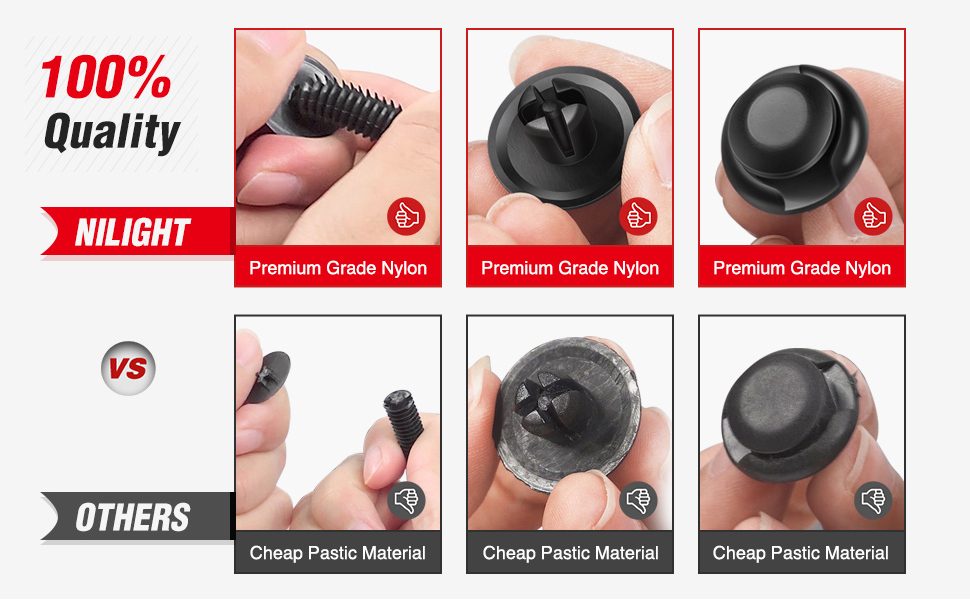 100%
Quality

NILIGHT

Premium Grade Nylon

Premium Grade Nylon

Premium Grade Nylon

VS

OTHERS

Cheap Pastic Material

Cheap Pastic Material

Cheap Pastic Material