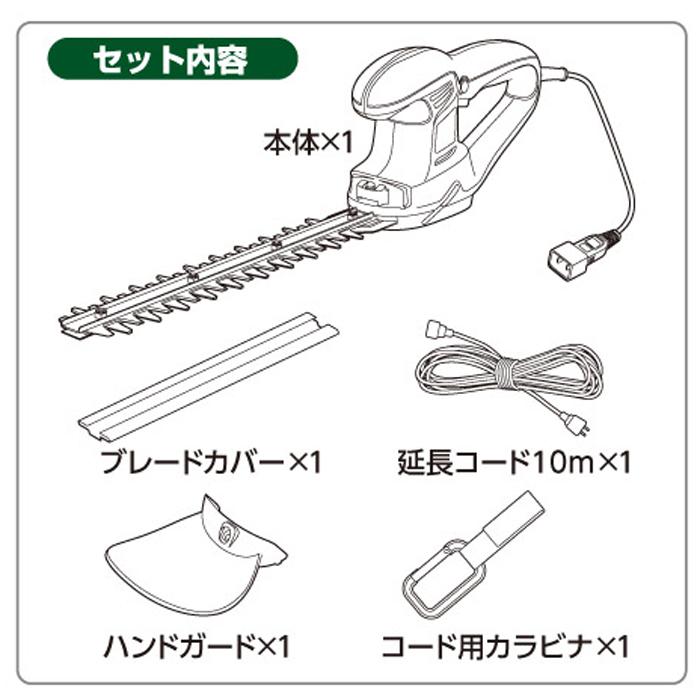 セット内容

本体×1

ブレードカバー×1

延長コード10m×1

ハンドガード×1

コード用カラビナ×1