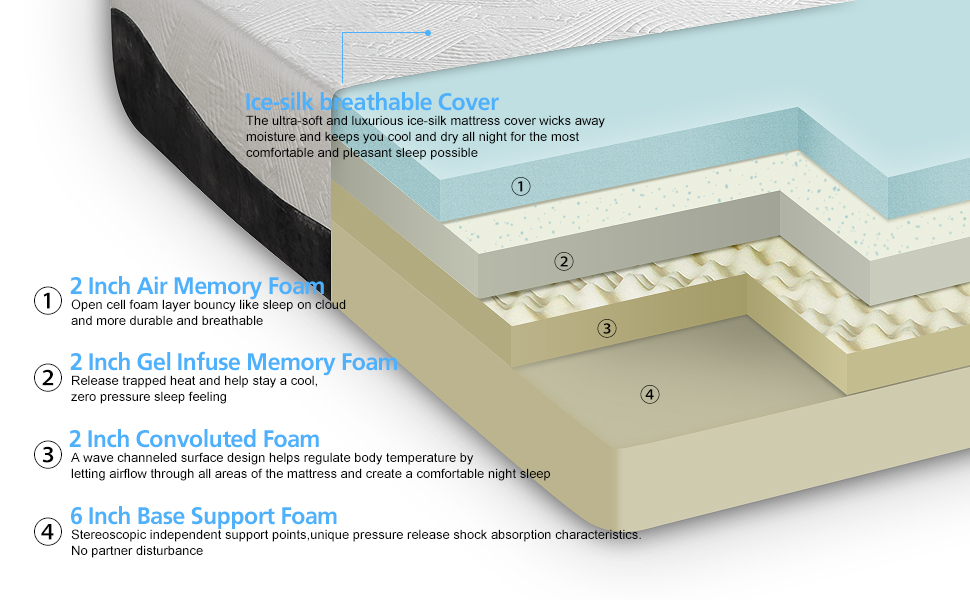 Ice-silk breathable Cover
The ultra-soft and luxurious ice-silk mattress cover wicks away moisture and keeps you cool and dry all night for the most comfortable and pleasant sleep possible

①

②

③

④

① 2 Inch Air Memory Foam
Open cell foam layer bouncy like sleep on cloud and more durable and breathable

② 2 Inch Gel Infuse Memory Foam
Release trapped heat and help stay a cool, zero pressure sleep feeling

③ 2 Inch Convoluted Foam
A wave channeled surface design helps regulate body temperature by letting airflow through all areas of the mattress and create a comfortable night sleep

④ 6 Inch Base Support Foam
Stereoscopic independent support points,unique pressure release shock absorption characteristics. No partner disturbance