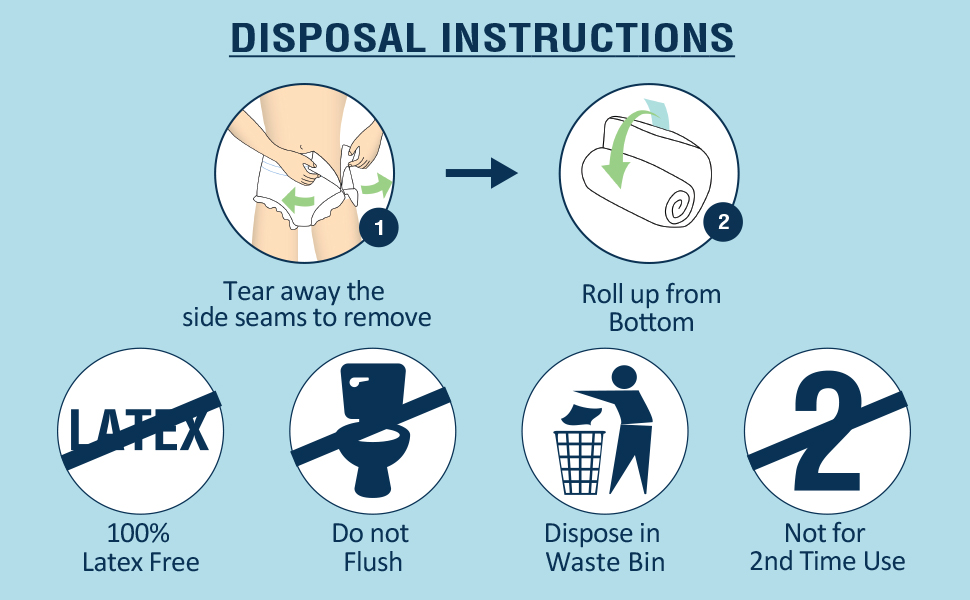 DISPOSAL INSTRUCTIONS

1

Tear away the side seams to remove

2

Roll up from Bottom

LATEX

100% Latex Free

Do not Flush

Dispose in Waste Bin

2

Not for 2nd Time Use