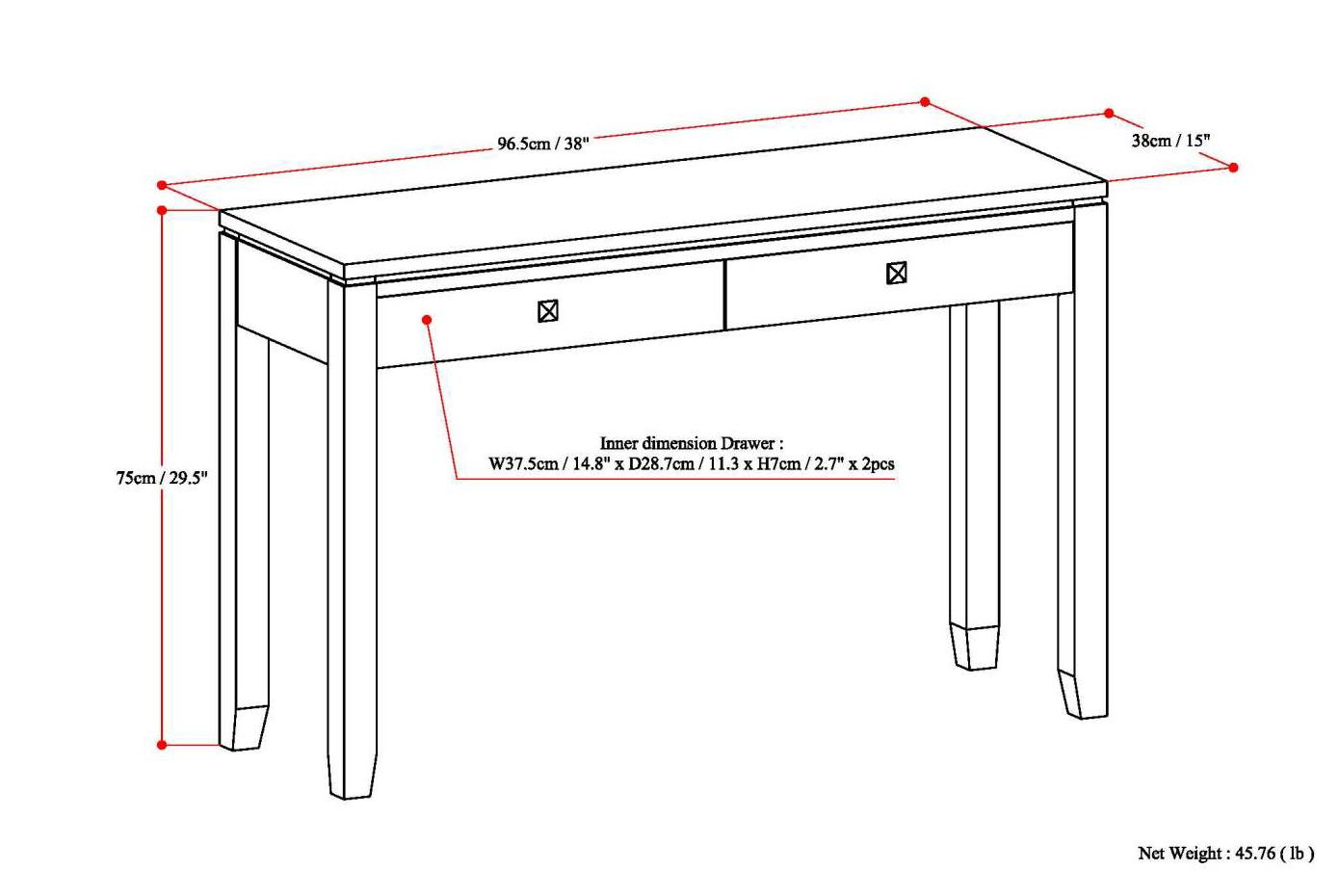 96.5cm / 38"

38cm / 15"

75cm / 29.5"

Inner dimension Drawer :
W37.5cm / 14.8" x D28.7cm / 11.3 x H7cm / 2.7" x 2pcs

Net Weight : 45.76 ( lb )