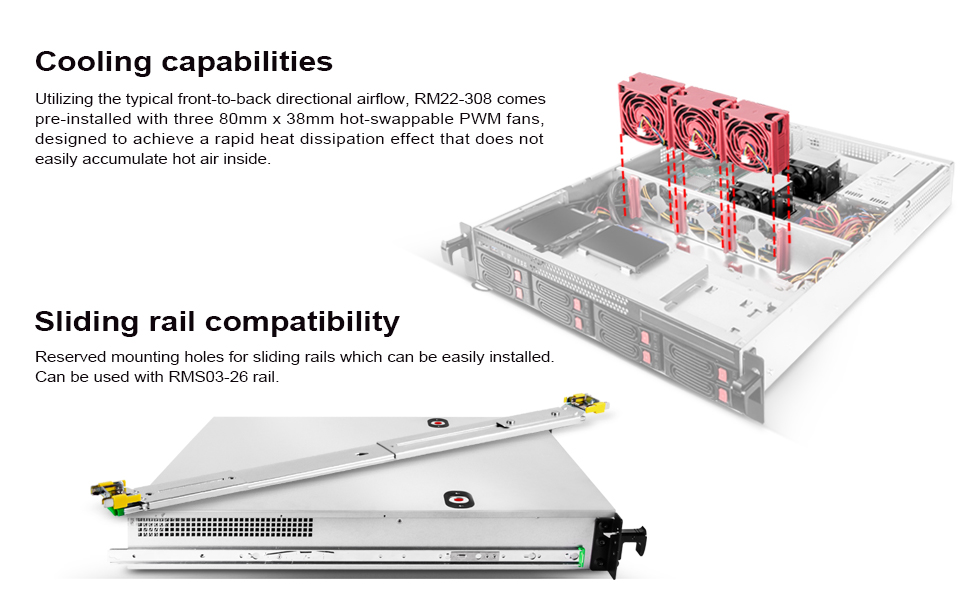 Cooling capabilities

Utilizing the typical front-to-back directional airflow, RM22-308 comes pre-installed with three 80mm x 38mm hot-swappable PWM fans, designed to achieve a rapid heat dissipation effect that does not easily accumulate hot air inside.

Sliding rail compatibility

Reserved mounting holes for sliding rails which can be easily installed. Can be used with RMS03-26 rail.