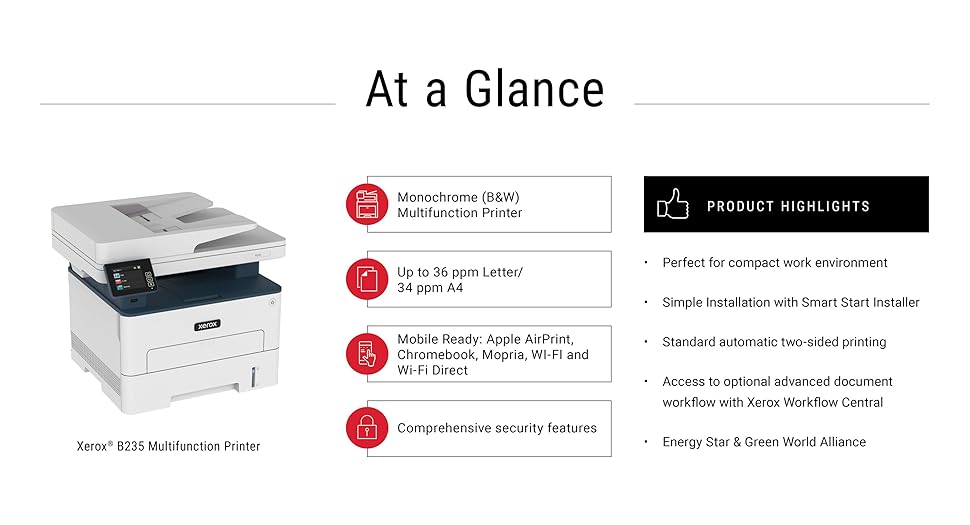 At a Glance

xerox

Xerox® B235 Multifunction Printer

Monochrome (B&W) Multifunction Printer

Up to 36 ppm Letter/ 34 ppm A4

Mobile Ready: Apple AirPrint, Chromebook, Mopria, WI-FI and Wi-Fi Direct

Comprehensive security features

PRODUCT HIGHLIGHTS

• Perfect for compact work environment

• Simple Installation with Smart Start Installer

• Standard automatic two-sided printing

• Access to optional advanced document workflow with Xerox Workflow Central

• Energy Star & Green World Alliance