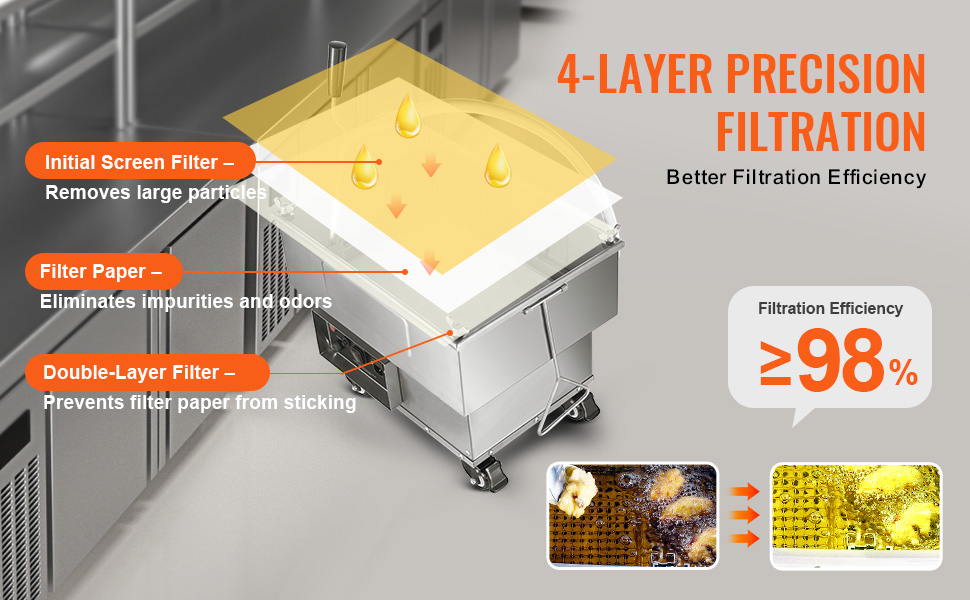 4-LAYER PRECISION FILTRATION

Better Filtration Efficiency

Initial Screen Filter –
Removes large particles

Filter Paper –
Eliminates impurities and odors

Double-Layer Filter –
Prevents filter paper from sticking

Filtration Efficiency
≥98%