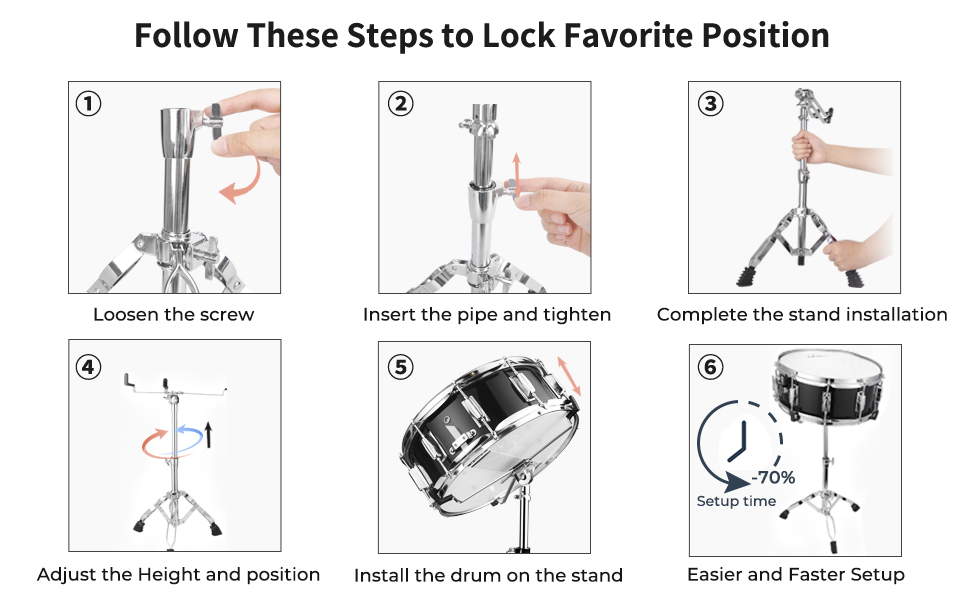 Follow These Steps to Lock Favorite Position

①
Loosen the screw

②
Insert the pipe and tighten

③
Complete the stand installation

④
Adjust the Height and position

⑤
Install the drum on the stand

⑥
-70%
Setup time
Easier and Faster Setup