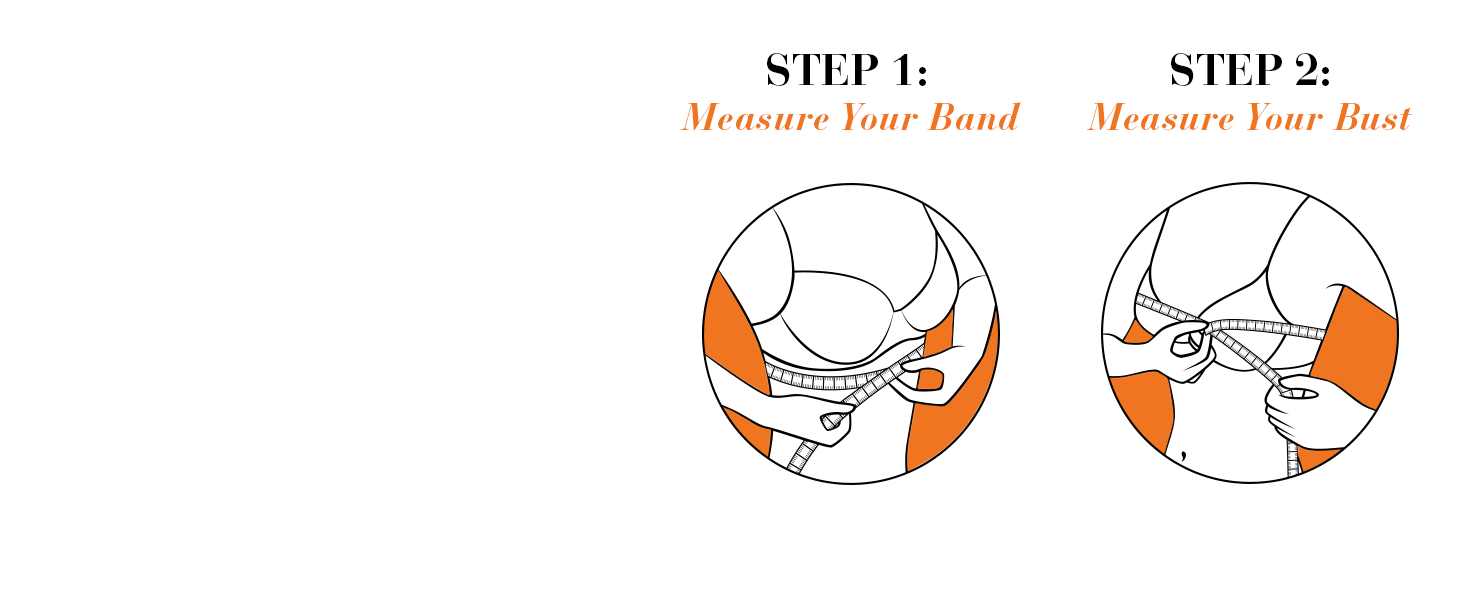 STEP 1:
Measure Your Band

STEP 2:
Measure Your Bust